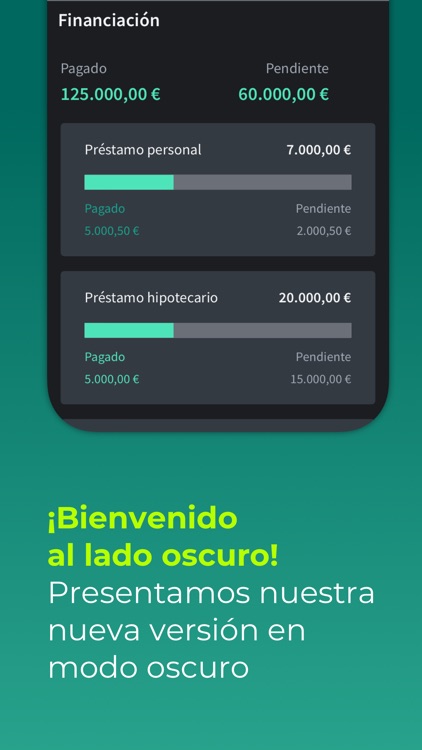 Financiación

Pagado
125.000,00 €

Pendiente
60.000,00 €

Préstamo personal
7.000,00 €

Pagado
5.000,50 €

Pendiente
2.000,50 €

Préstamo hipotecario
20.000,00 €

Pagado
5.000,00 €

Pendiente
15.000,00 €

¡Bienvenido al lado oscuro!
Presentamos nuestra nueva versión en modo oscuro