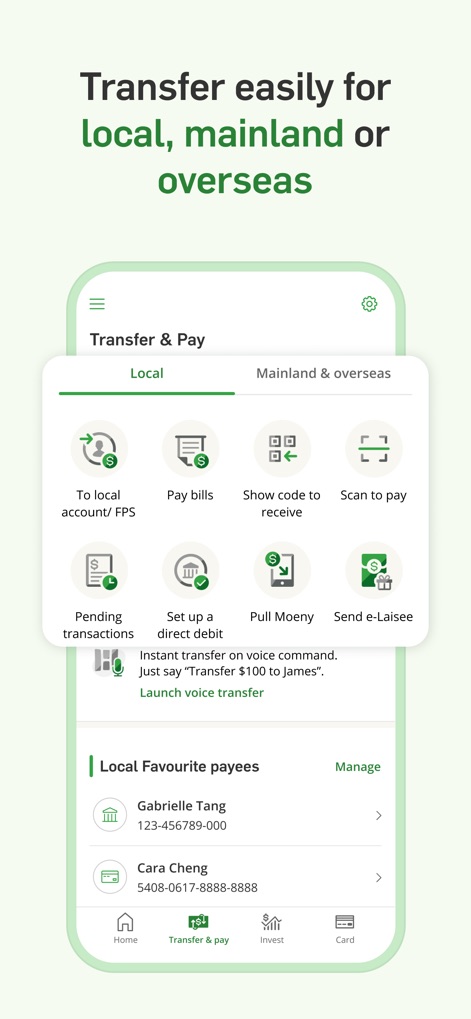 Transfer easily for local, mainland or overseas

Transfer & Pay

Local

Mainland & overseas

To local account/ FPS

Pay bills

Show code to receive

Scan to pay

Pending transactions

Set up a direct debit

Pull Moeny

Send e-Laisee

Instant transfer on voice command. Just say "Transfer $100 to James".

Launch voice transfer

Local Favourite payees

Manage

Gabrielle Tang
123-456789-000

Cara Cheng
5408-0617-8888-8888

Home

Transfer & pay

Invest

Card