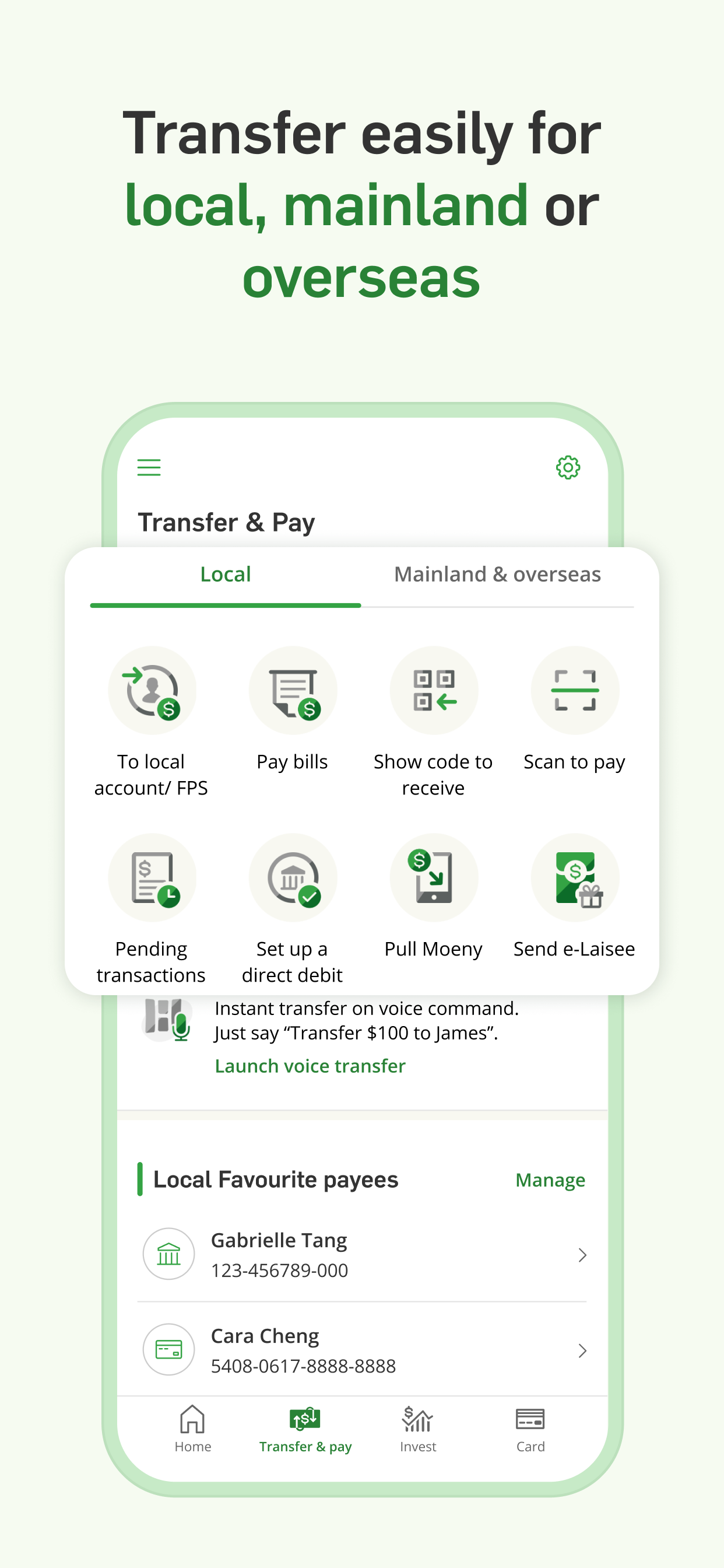 Transfer easily for local, mainland or overseas

Transfer & Pay

Local

Mainland & overseas

To local account/ FPS

Pay bills

Show code to receive

Scan to pay

Pending transactions

Set up a direct debit

Pull Moeny

Send e-Laisee

Instant transfer on voice command. Just say “Transfer $100 to James”.

Launch voice transfer

Local Favourite payees

Manage

Gabrielle Tang
123-456789-000

Cara Cheng
5408-0617-8888-8888

Home

Transfer & pay

Invest

Card