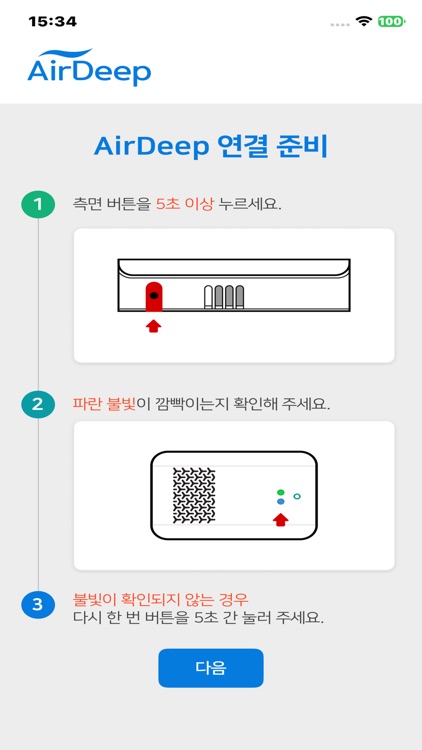 15:34

100

AirDeep

AirDeep 연결 준비

1 측면 버튼을 5초 이상 누르세요.

2 파란 불빛이 깜빡이는지 확인해 주세요.

3 불빛이 확인되지 않는 경우
다시 한 번 버튼을 5초 간 눌러 주세요.

다음