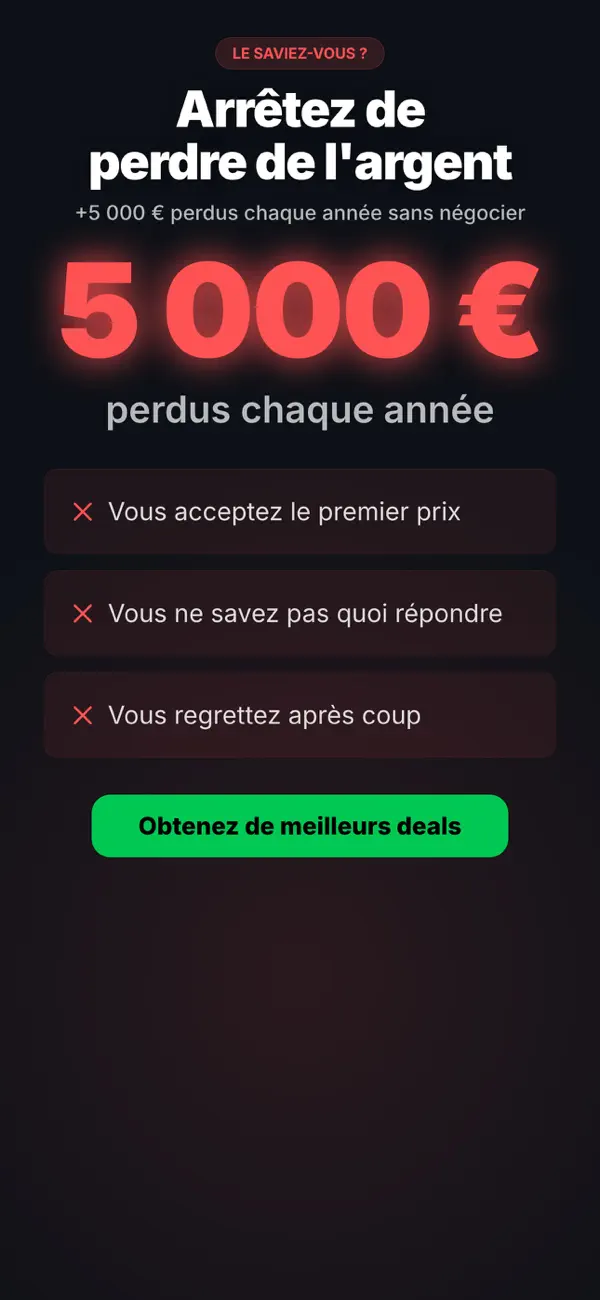 LE SAVIEZ-VOUS ?

Arrêtez de perdre de l'argent

+5 000 € perdus chaque année sans négocier

5 000 €

perdus chaque année

✕ Vous acceptez le premier prix

✕ Vous ne savez pas quoi répondre

✕ Vous regrettez après coup

Obtenez de meilleurs deals