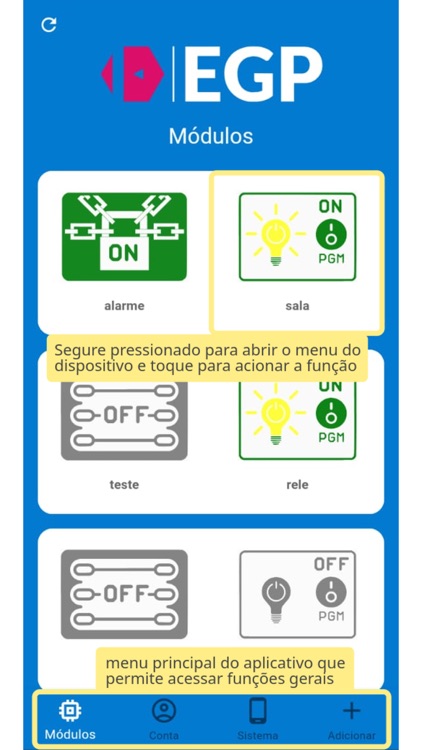 EGP

Módulos

ON

alarme

ON
PGM

sala

Segure pressionado para abrir o menu do dispositivo e toque para acionar a função

OFF

teste

ON
PGM

rele

OFF

OFF
PGM

menu principal do aplicativo que permite acessar funções gerais

Módulos
Conta
Sistema
Adicionar