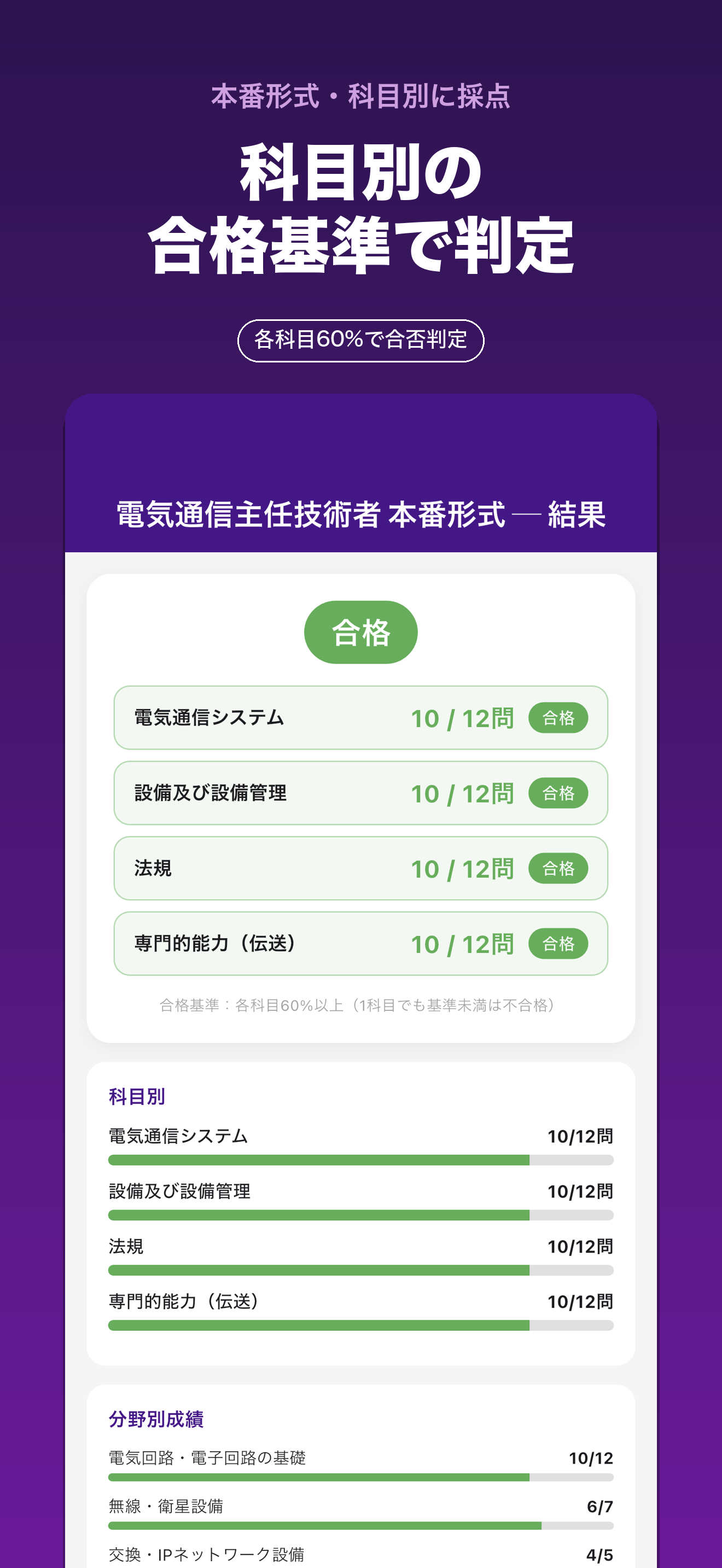 本番形式・科目別に採点

科目別の
合格基準で判定

各科目60%で合否判定

電気通信主任技術者 本番形式 — 結果

合格

電気通信システム 10 / 12問 合格

設備及び設備管理 10 / 12問 合格

法規 10 / 12問 合格

専門的能力（伝送） 10 / 12問 合格

合格基準：各科目60%以上（1科目でも基準未満は不合格）

科目別

電気通信システム 10/12問

設備及び設備管理 10/12問

法規 10/12問

専門的能力（伝送） 10/12問

分野別成績

電気回路・電子回路の基礎 10/12

無線・衛星設備 6/7

交換・IPネットワーク設備 4/5