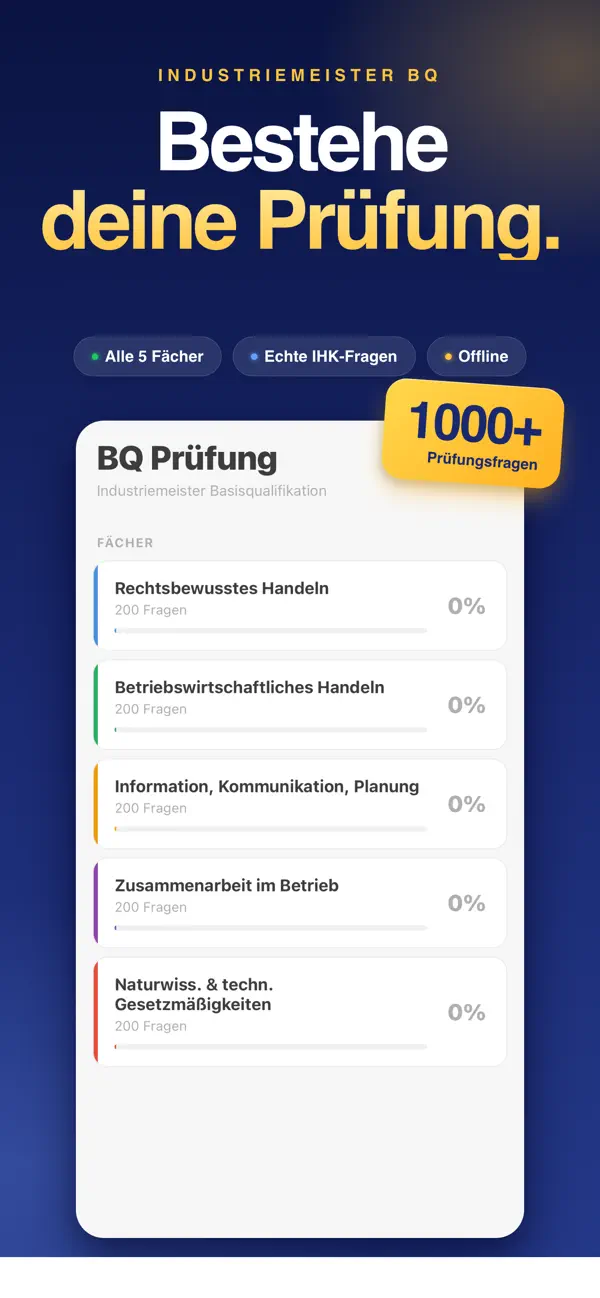 INDUSTRIEMEISTER BQ

Bestehe deine Prüfung.

Alle 5 Fächer
Echte IHK-Fragen
Offline

1000+
Prüfungsfragen

BQ Prüfung
Industriemeister Basisqualifikation

FÄCHER

Rechtsbewusstes Handeln
200 Fragen
0%

Betriebswirtschaftliches Handeln
200 Fragen
0%

Information, Kommunikation, Planung
200 Fragen
0%

Zusammenarbeit im Betrieb
200 Fragen
0%

Naturwiss. & techn. Gesetzmäßigkeiten
200 Fragen
0%