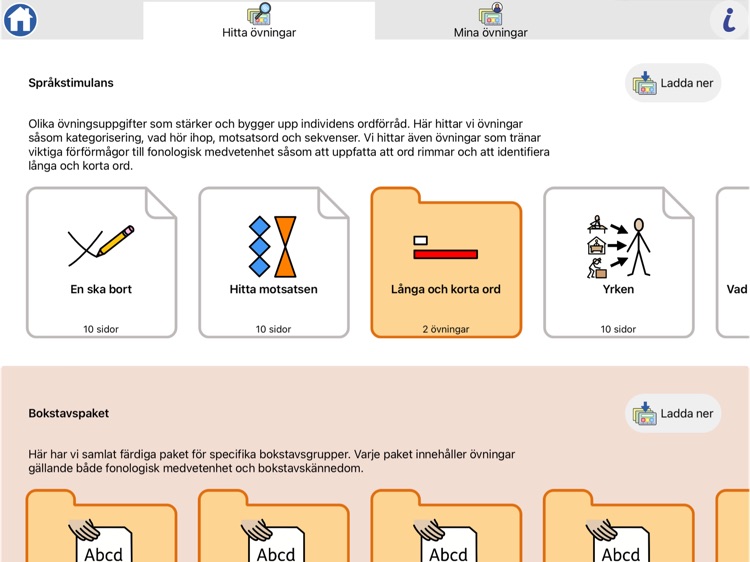 Hitta övningar

Mina övningar

i

Språkstimulans

Ladda ner

Olika övningsuppgifter som stärker och bygger upp individens ordförråd. Här hittar vi övningar såsom kategorisering, vad hör ihop, motsatsord och sekvenser. Vi hittar även övningar som tränar viktiga förförmågor till fonologisk medvetenhet såsom att uppfatta att ord rimmar och att identifiera långa och korta ord.

En ska bort
10 sidor

Hitta motsatsen
10 sidor

Långa och korta ord
2 övningar

Yrken
10 sidor

Vad

Bokstavspaket

Ladda ner

Här har vi samlat färdiga paket för specifika bokstavsgrupper. Varje paket innehåller övningar gällande både fonologisk medvetenhet och bokstavskännedom.

Abcd

Abcd

Abcd

Abcd