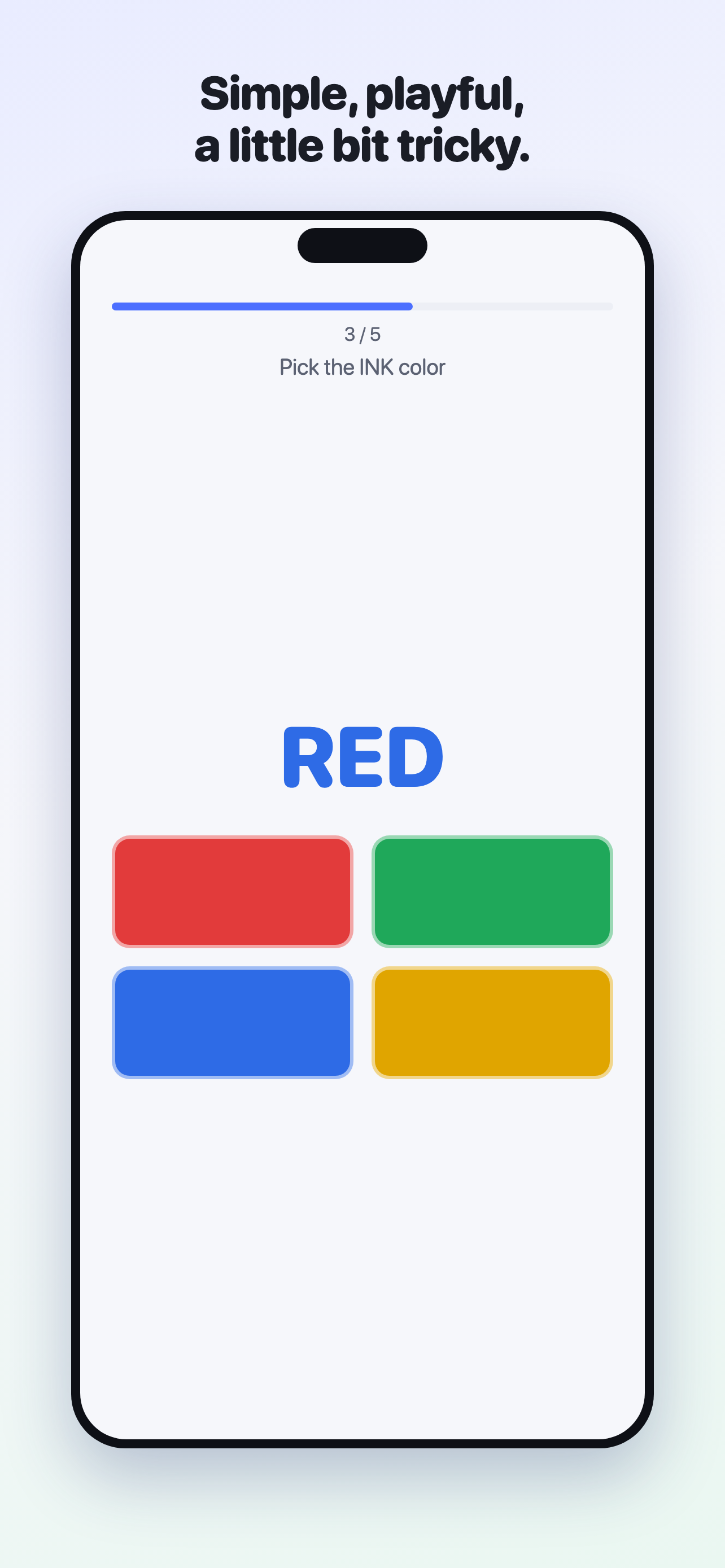 Simple, playful,
a little bit tricky.

3 / 5
Pick the INK color

RED