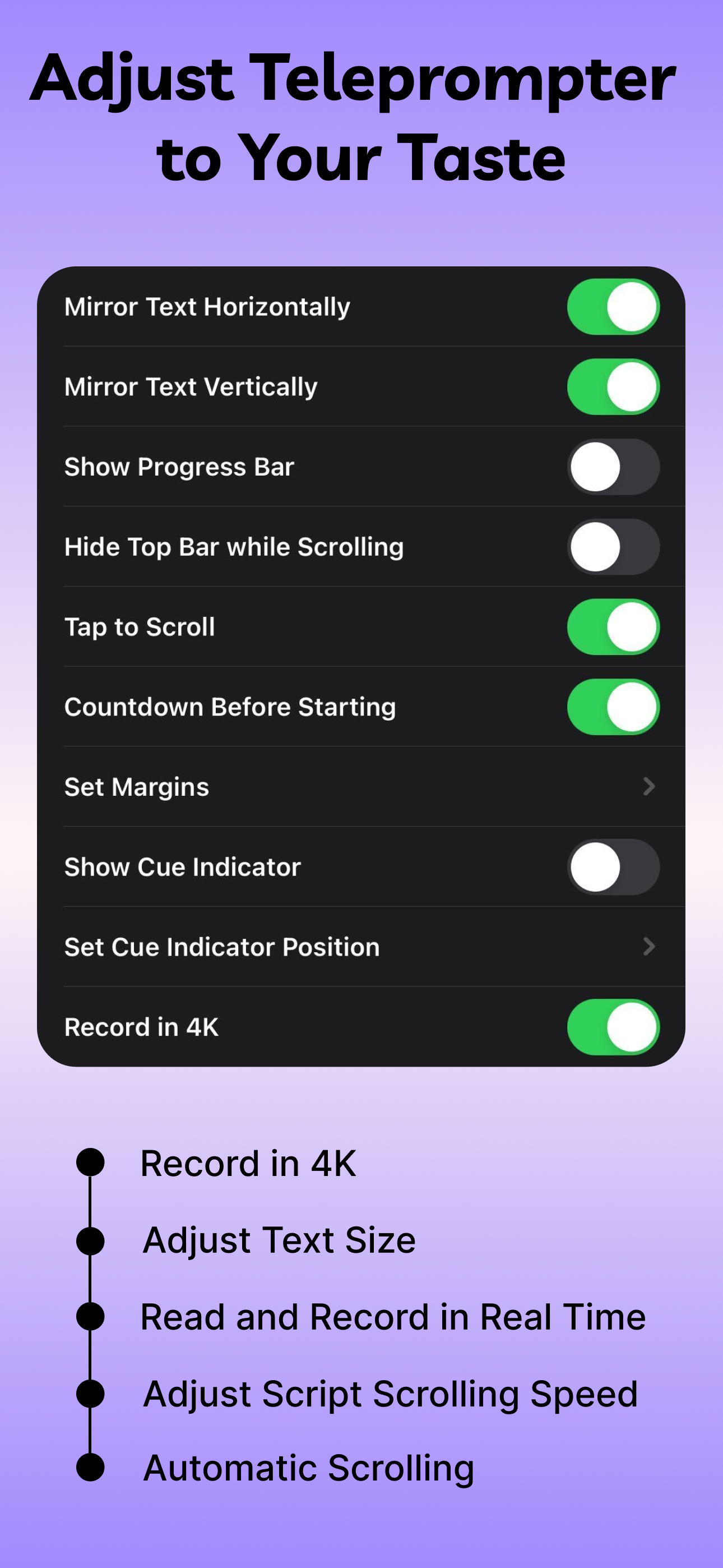 Adjust Teleprompter to Your Taste

Mirror Text Horizontally

Mirror Text Vertically

Show Progress Bar

Hide Top Bar while Scrolling

Tap to Scroll

Countdown Before Starting

Set Margins

Show Cue Indicator

Set Cue Indicator Position

Record in 4K

Record in 4K

Adjust Text Size

Read and Record in Real Time

Adjust Script Scrolling Speed

Automatic Scrolling