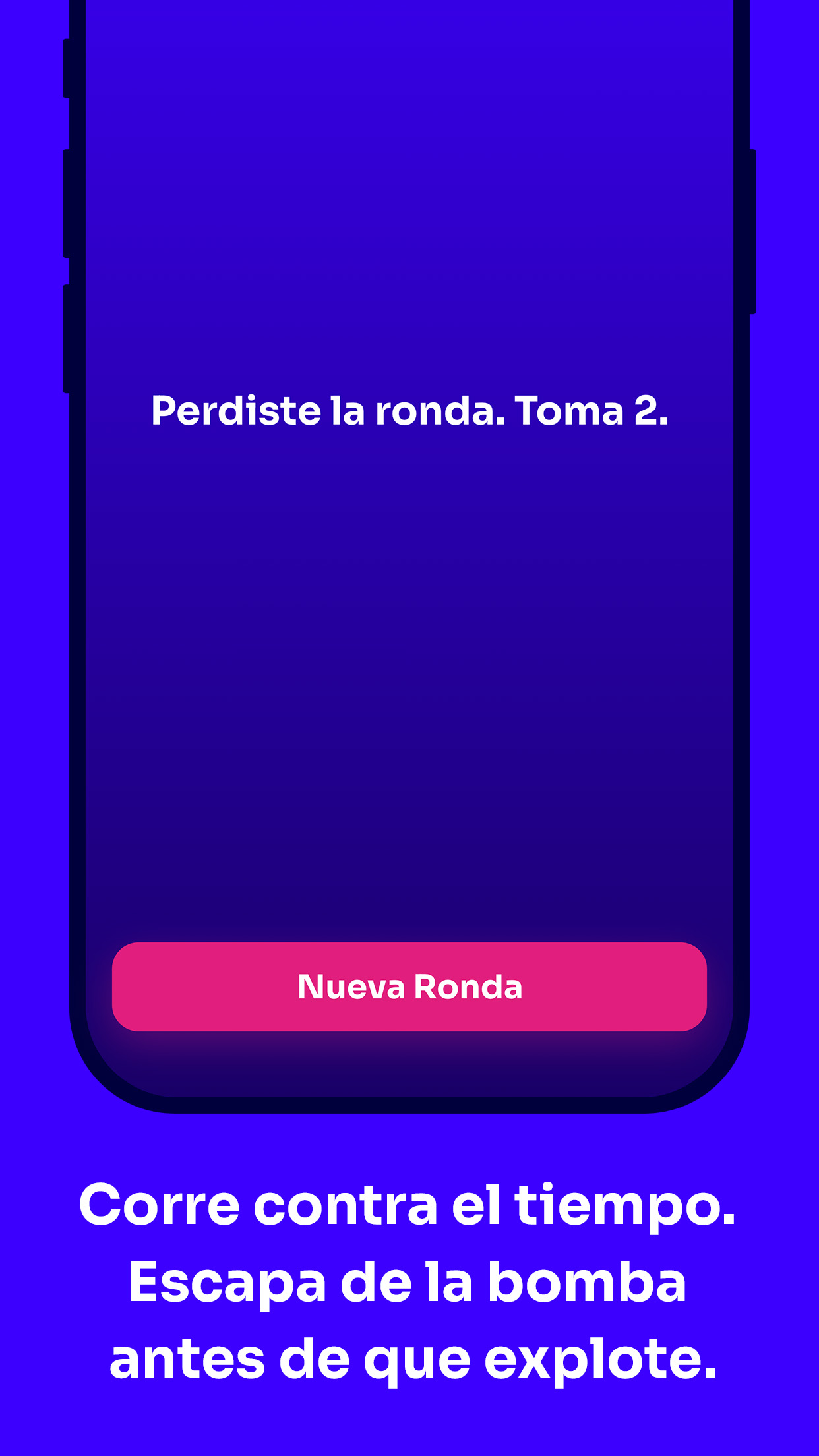 Perdiste la ronda. Toma 2.

Nueva Ronda

Corre contra el tiempo. Escapa de la bomba antes de que explote.