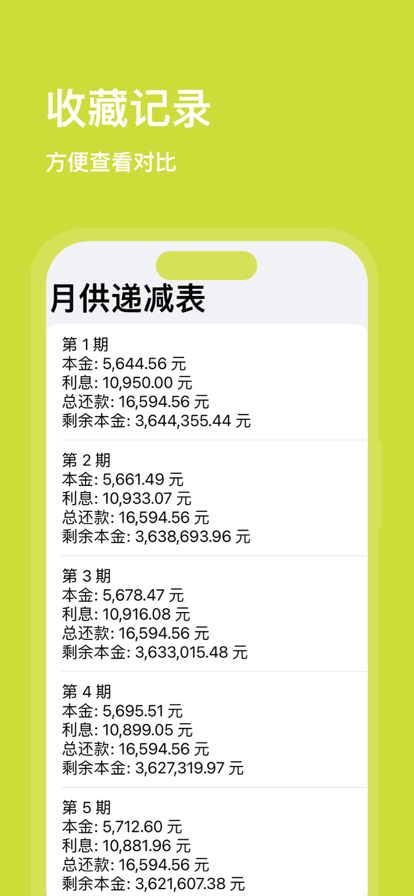 收藏记录

方便查看对比

月供递减表

第 1 期
本金: 5,644.56 元
利息: 10,950.00 元
总还款: 16,594.56 元
剩余本金: 3,644,355.44 元

第 2 期
本金: 5,661.49 元
利息: 10,933.07 元
总还款: 16,594.56 元
剩余本金: 3,638,693.96 元

第 3 期
本金: 5,678.47 元
利息: 10,916.08 元
总还款: 16,594.56 元
剩余本金: 3,633,015.48 元

第 4 期
本金: 5,695.51 元
利息: 10,899.05 元
总还款: 16,594.56 元
剩余本金: 3,627,319.97 元

第 5 期
本金: 5,712.60 元
利息: 10,881.96 元
总还款: 16,594.56 元
剩余本金: 3,621,607.38 元