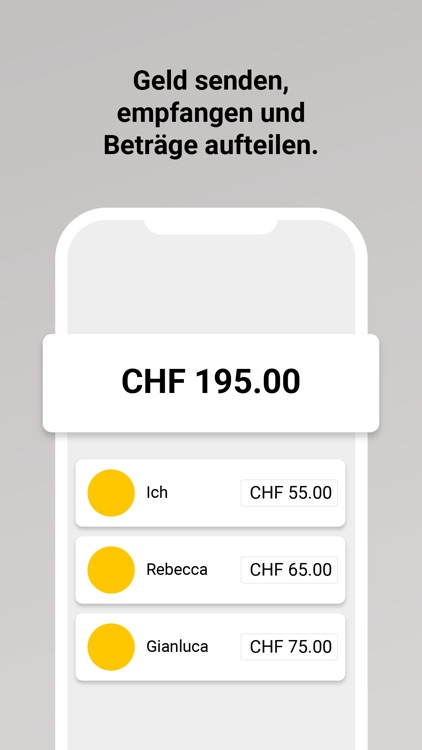 Geld senden, empfangen und Beträge aufteilen.

CHF 195.00

Ich CHF 55.00

Rebecca CHF 65.00

Gianluca CHF 75.00