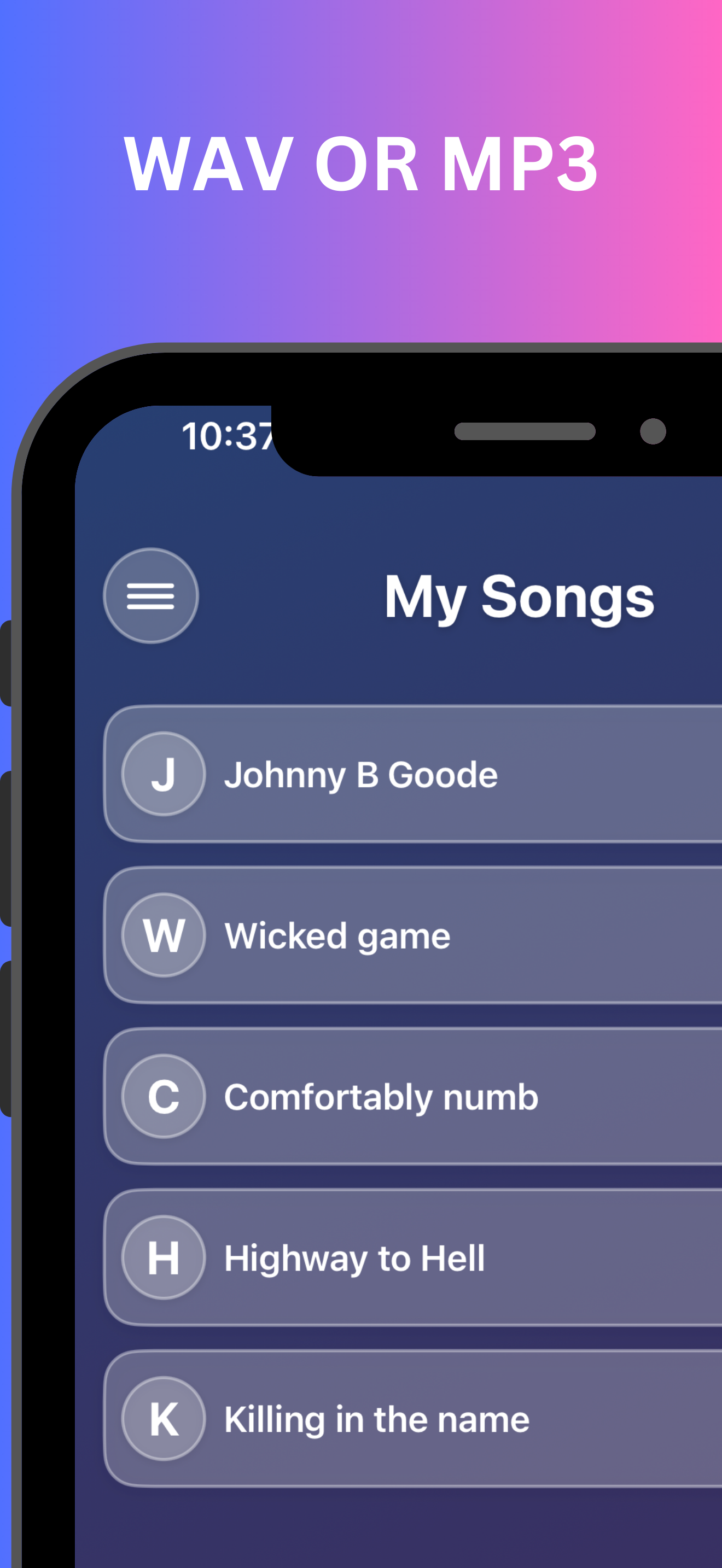 WAV OR MP3

10:37

My Songs

J Johnny B Goode

W Wicked game

C Comfortably numb

H Highway to Hell

K Killing in the name