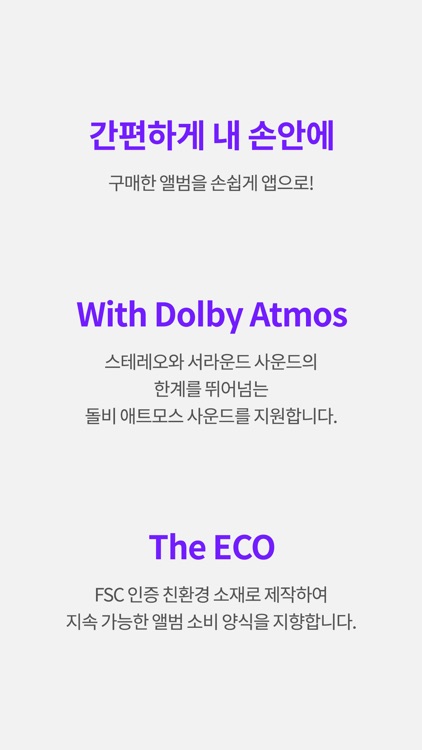 간편하게 내 손안에

구매한 앨범을 손쉽게 앱으로!

With Dolby Atmos

스테레오와 서라운드 사운드의
한계를 뛰어넘는
돌비 애트모스 사운드를 지원합니다.

The ECO

FSC 인증 친환경 소재로 제작하여
지속 가능한 앨범 소비 양식을 지향합니다.