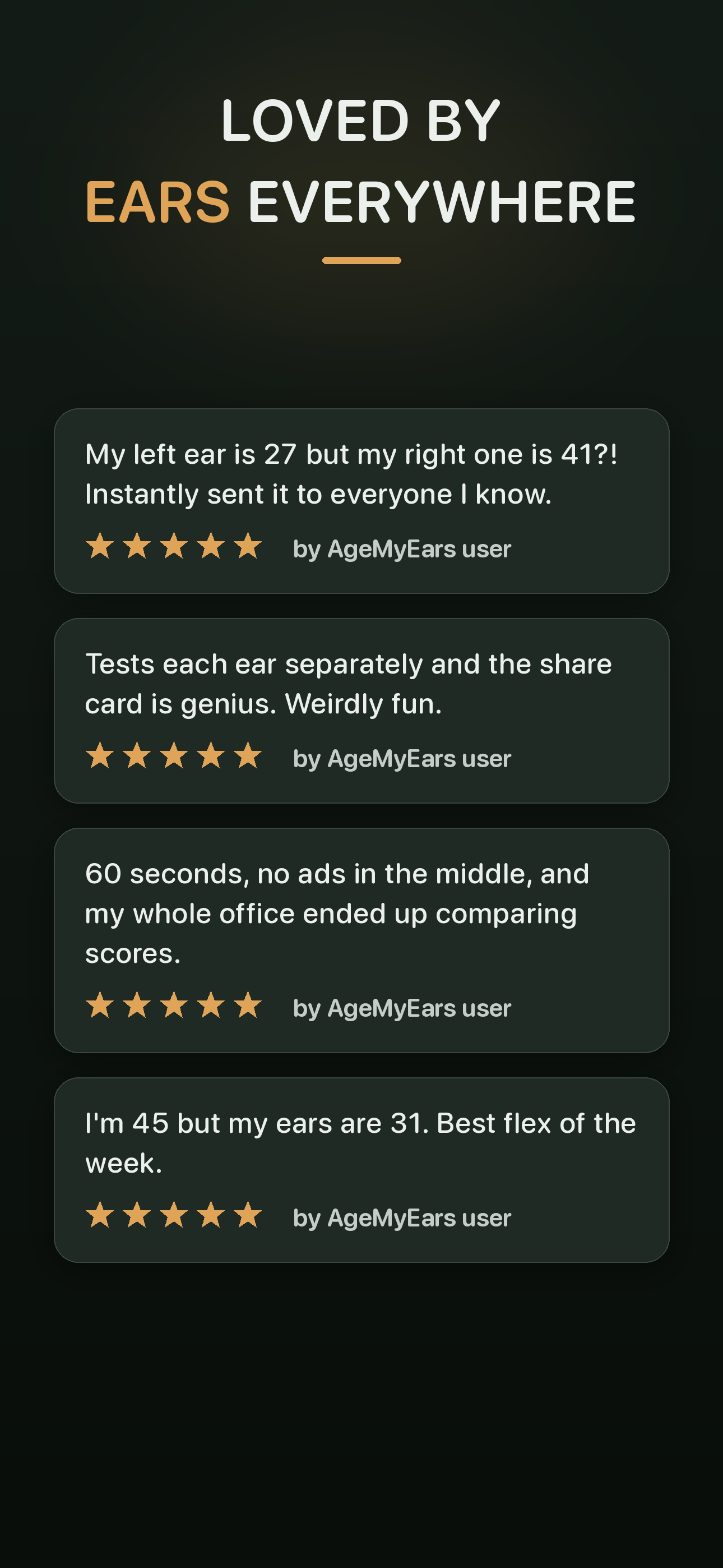 LOVED BY
EARS EVERYWHERE

My left ear is 27 but my right one is 41?! Instantly sent it to everyone I know.

★★★★★ by AgeMyEars user

Tests each ear separately and the share card is genius. Weirdly fun.

★★★★★ by AgeMyEars user

60 seconds, no ads in the middle, and my whole office ended up comparing scores.

★★★★★ by AgeMyEars user

I'm 45 but my ears are 31. Best flex of the week.

★★★★★ by AgeMyEars user