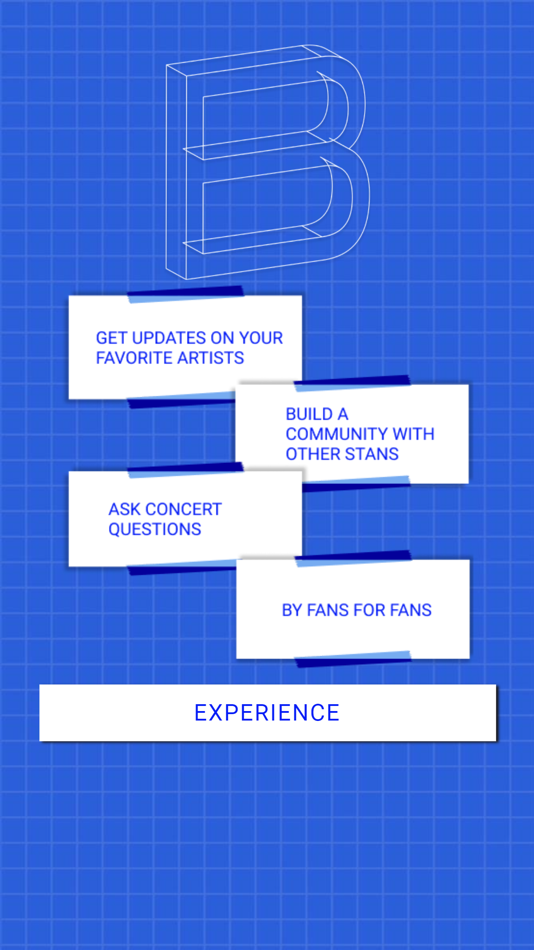 B

GET UPDATES ON YOUR FAVORITE ARTISTS

BUILD A COMMUNITY WITH OTHER STANS

ASK CONCERT QUESTIONS

BY FANS FOR FANS

EXPERIENCE