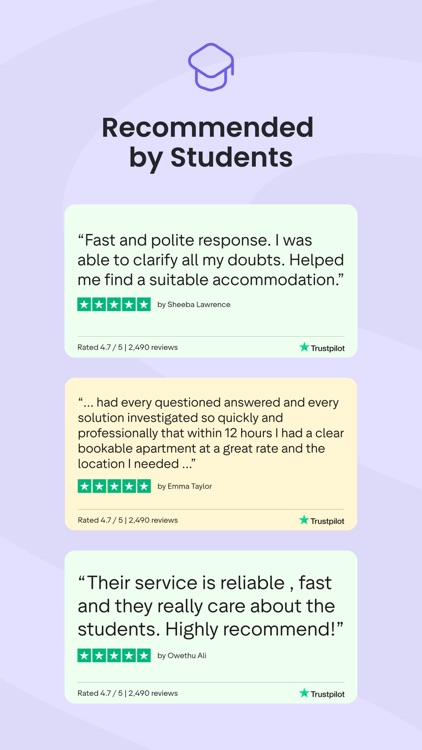 Recommended by Students

"Fast and polite response. I was able to clarify all my doubts. Helped me find a suitable accommodation."

by Sheeba Lawrence

Rated 4.7 / 5 | 2,490 reviews

Trustpilot

"... had every questioned answered and every solution investigated so quickly and professionally that within 12 hours I had a clear bookable apartment at a great rate and the location I needed ..."

by Emma Taylor

Rated 4.7 / 5 | 2,490 reviews

Trustpilot

"Their service is reliable , fast and they really care about the students. Highly recommend!"

by Owethu Ali

Rated 4.7 / 5 | 2,490 reviews

Trustpilot