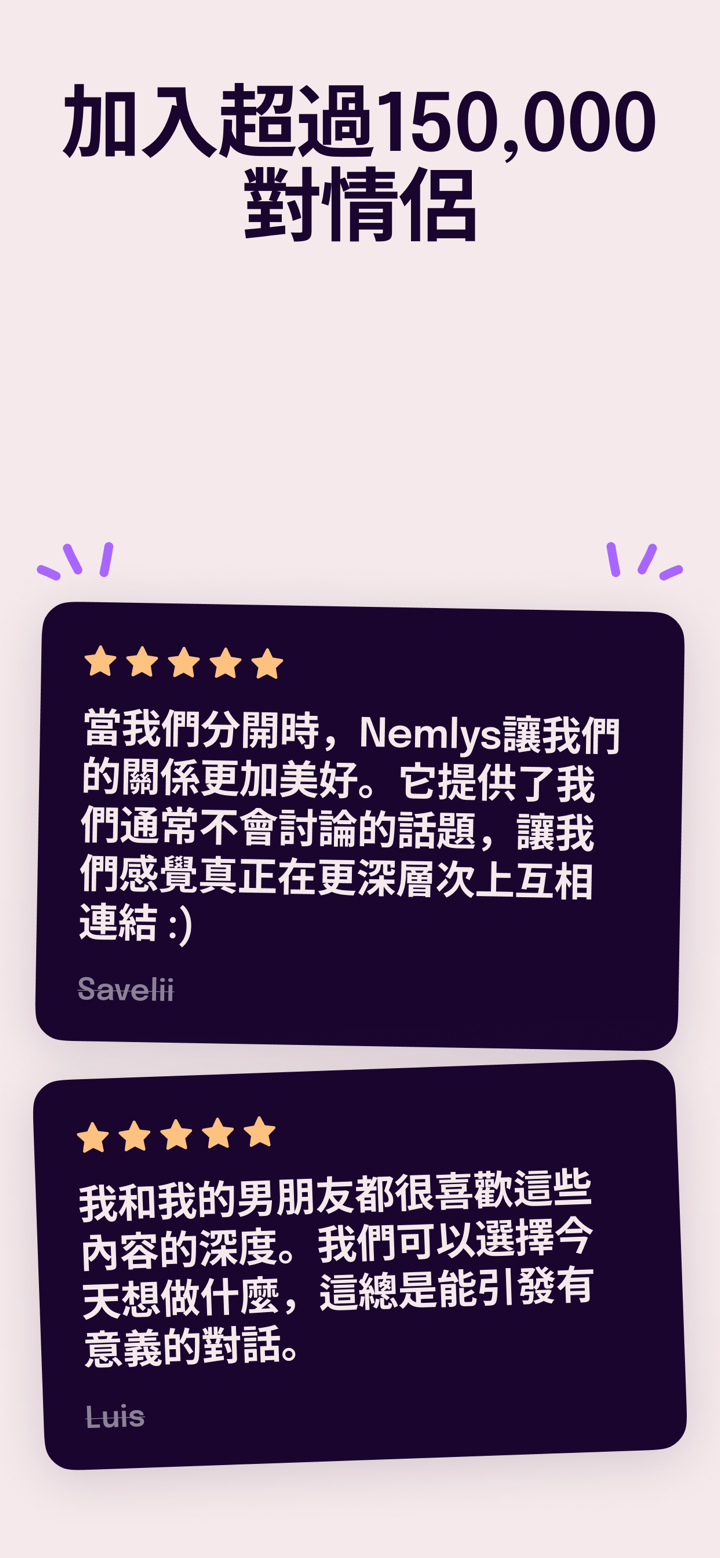 加入超過150,000對情侶

當我們分開時，Nemlys讓我們的關係更加美好。它提供了我們通常不會討論的話題，讓我們感覺真正在更深層次上互相連結 :)

Savelii

我和我的男朋友都很喜歡這些內容的深度。我們可以選擇今天想做什麼，這總是能引發有意義的對話。

Luis