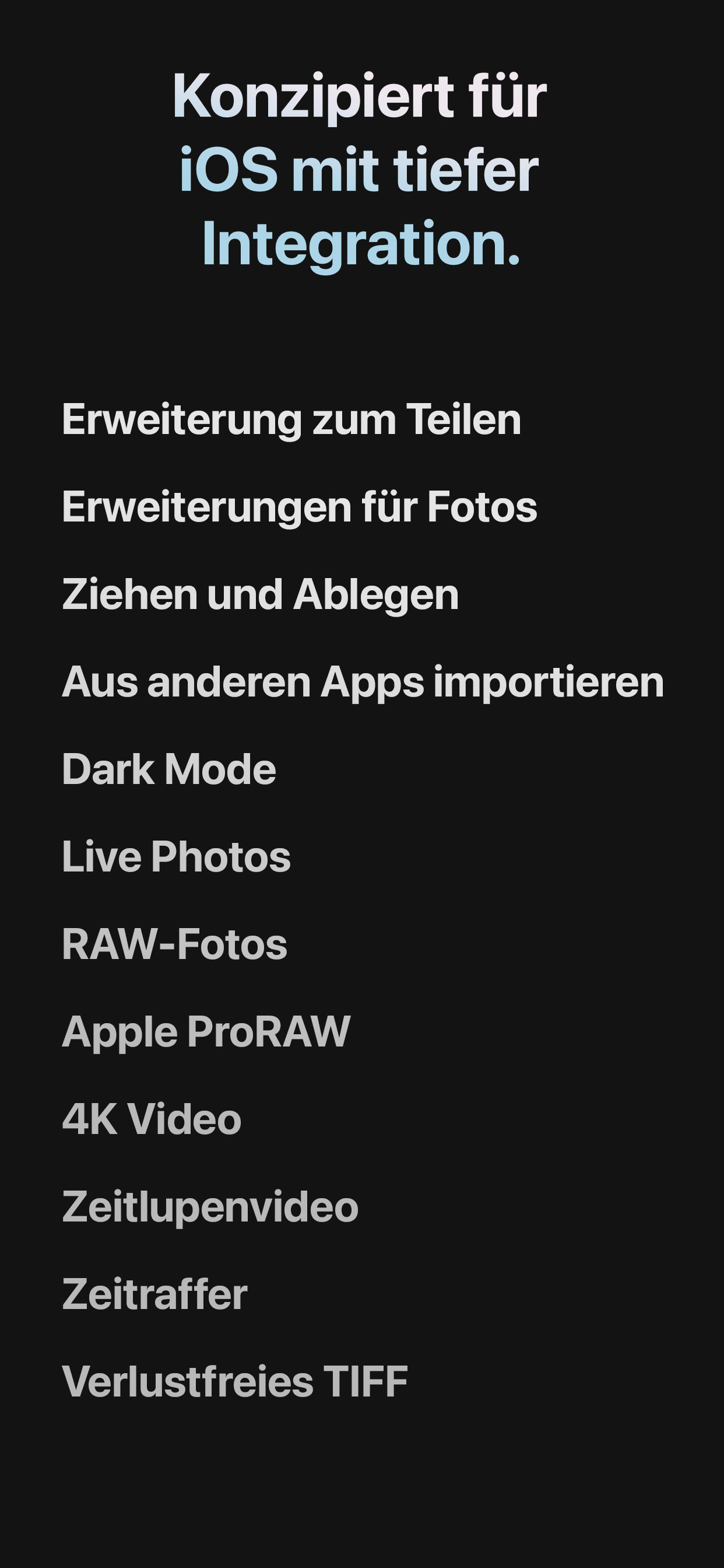 Konzipiert für
iOS mit tiefer
Integration.

Erweiterung zum Teilen

Erweiterungen für Fotos

Ziehen und Ablegen

Aus anderen Apps importieren

Dark Mode

Live Photos

RAW-Fotos

Apple ProRAW

4K Video

Zeitlupenvideo

Zeitraffer

Verlustfreies TIFF