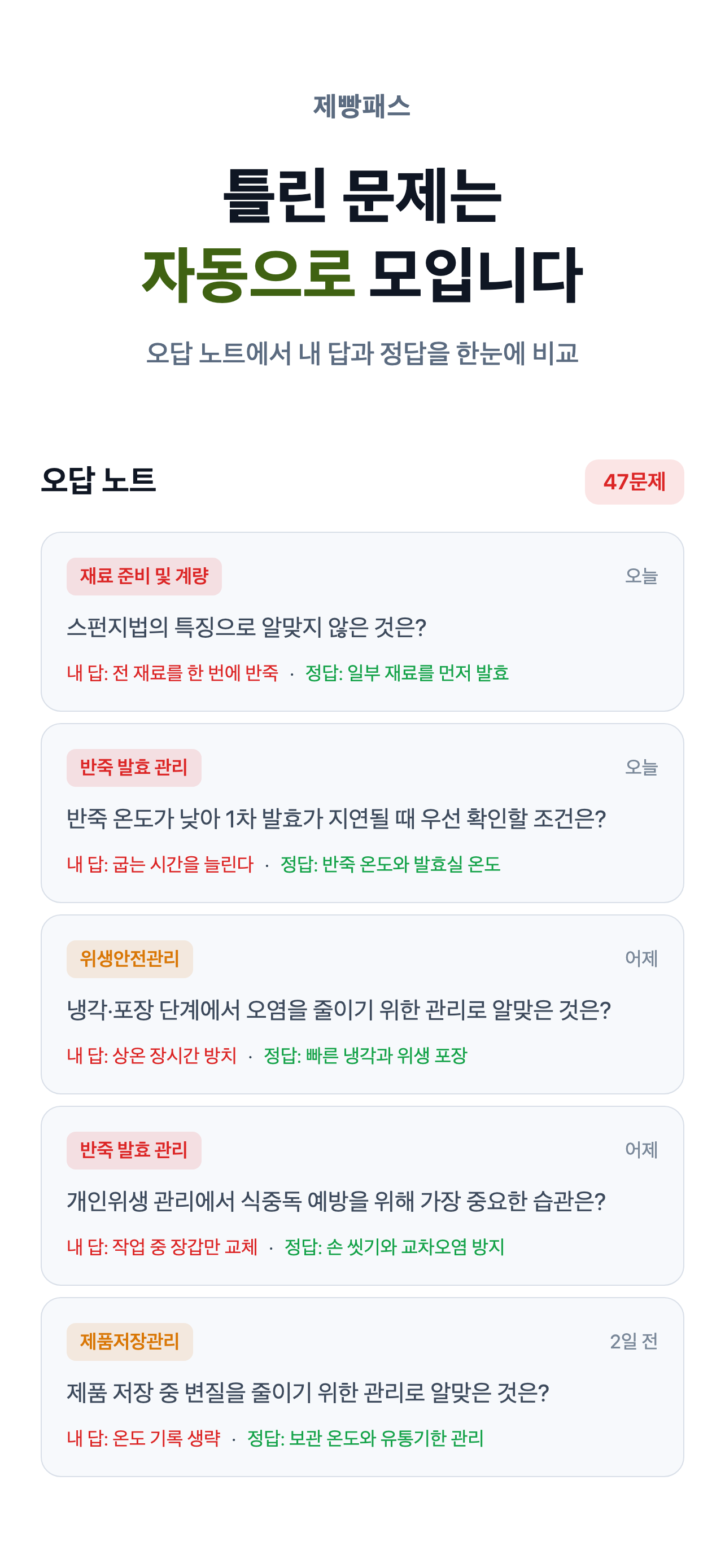 제빵패스

틀린 문제는
자동으로 모입니다

오답 노트에서 내 답과 정답을 한눈에 비교

오답 노트

47문제

재료 준비 및 계량

오늘

스펀지법의 특징으로 알맞지 않은 것은?

내 답: 전 재료를 한 번에 반죽 · 정답: 일부 재료를 먼저 발효

반죽 발효 관리

오늘

반죽 온도가 낮아 1차 발효가 지연될 때 우선 확인할 조건은?

내 답: 굽는 시간을 늘린다 · 정답: 반죽 온도와 발효실 온도

위생안전관리

어제

냉각·포장 단계에서 오염을 줄이기 위한 관리로 알맞은 것은?

내 답: 상온 장시간 방치 · 정답: 빠른 냉각과 위생 포장

반죽 발효 관리

어제

개인위생 관리에서 식중독 예방을 위해 가장 중요한 습관은?

내 답: 작업 중 장갑만 교체 · 정답: 손 씻기와 교차오염 방지

제품저장관리

2일 전

제품 저장 중 변질을 줄이기 위한 관리로 알맞은 것은?

내 답: 온도 기록 생략 · 정답: 보관 온도와 유통기한 관리