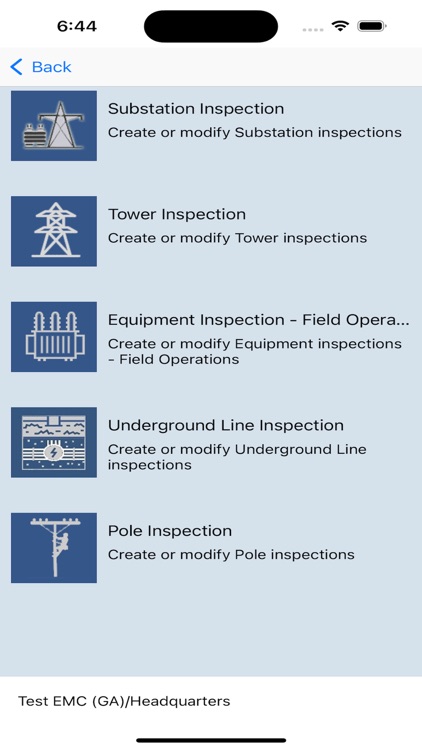 6:44

Back

Substation Inspection
Create or modify Substation inspections

Tower Inspection
Create or modify Tower inspections

Equipment Inspection - Field Opera...
Create or modify Equipment inspections - Field Operations

Underground Line Inspection
Create or modify Underground Line inspections

Pole Inspection
Create or modify Pole inspections

Test EMC (GA)/Headquarters