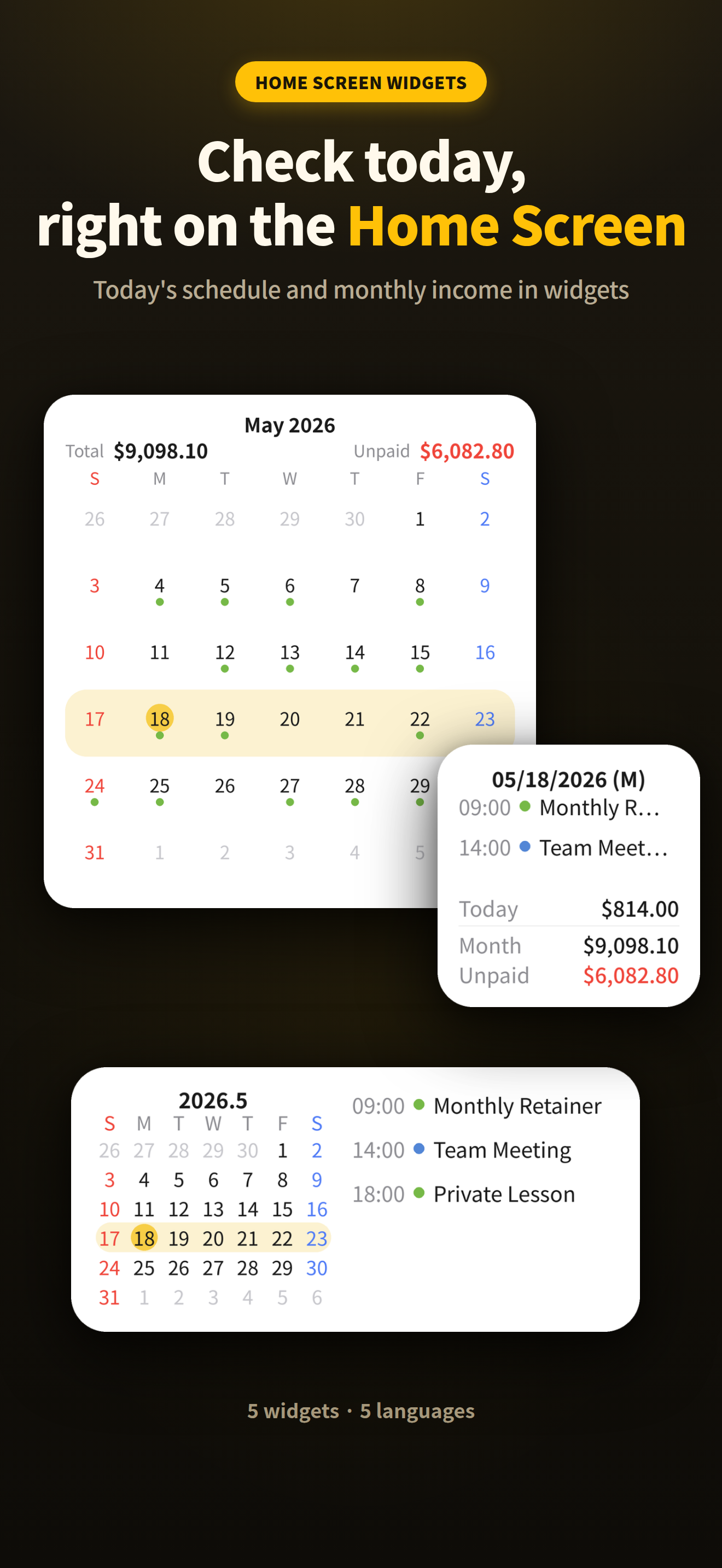 HOME SCREEN WIDGETS

Check today, right on the Home Screen

Today's schedule and monthly income in widgets

May 2026

Total $9,098.10 Unpaid $6,082.80

| S | M | T | W | T | F | S |
|---|---|---|---|---|---|---|
| 26 | 27 | 28 | 29 | 30 | 1 | 2 |
| 3 | 4 | 5 | 6 | 7 | 8 | 9 |
| 10 | 11 | 12 | 13 | 14 | 15 | 16 |
| 17 | 18 | 19 | 20 | 21 | 22 | 23 |
| 24 | 25 | 26 | 27 | 28 | 29 | |
| 31 | 1 | 2 | 3 | 4 | 5 | |

05/18/2026 (M)
09:00 Monthly R…
14:00 Team Meet…

Today $814.00
Month $9,098.10
Unpaid $6,082.80

2026.5

| S | M | T | W | T | F | S |
|---|---|---|---|---|---|---|
| 26 | 27 | 28 | 29 | 30 | 1 | 2 |
| 3 | 4 | 5 | 6 | 7 | 8 | 9 |
| 10 | 11 | 12 | 13 | 14 | 15 | 16 |
| 17 | 18 | 19 | 20 | 21 | 22 | 23 |
| 24 | 25 | 26 | 27 | 28 | 29 | 30 |
| 31 | 1 | 2 | 3 | 4 | 5 | 6 |

09:00 Monthly Retainer
14:00 Team Meeting
18:00 Private Lesson

5 widgets · 5 languages