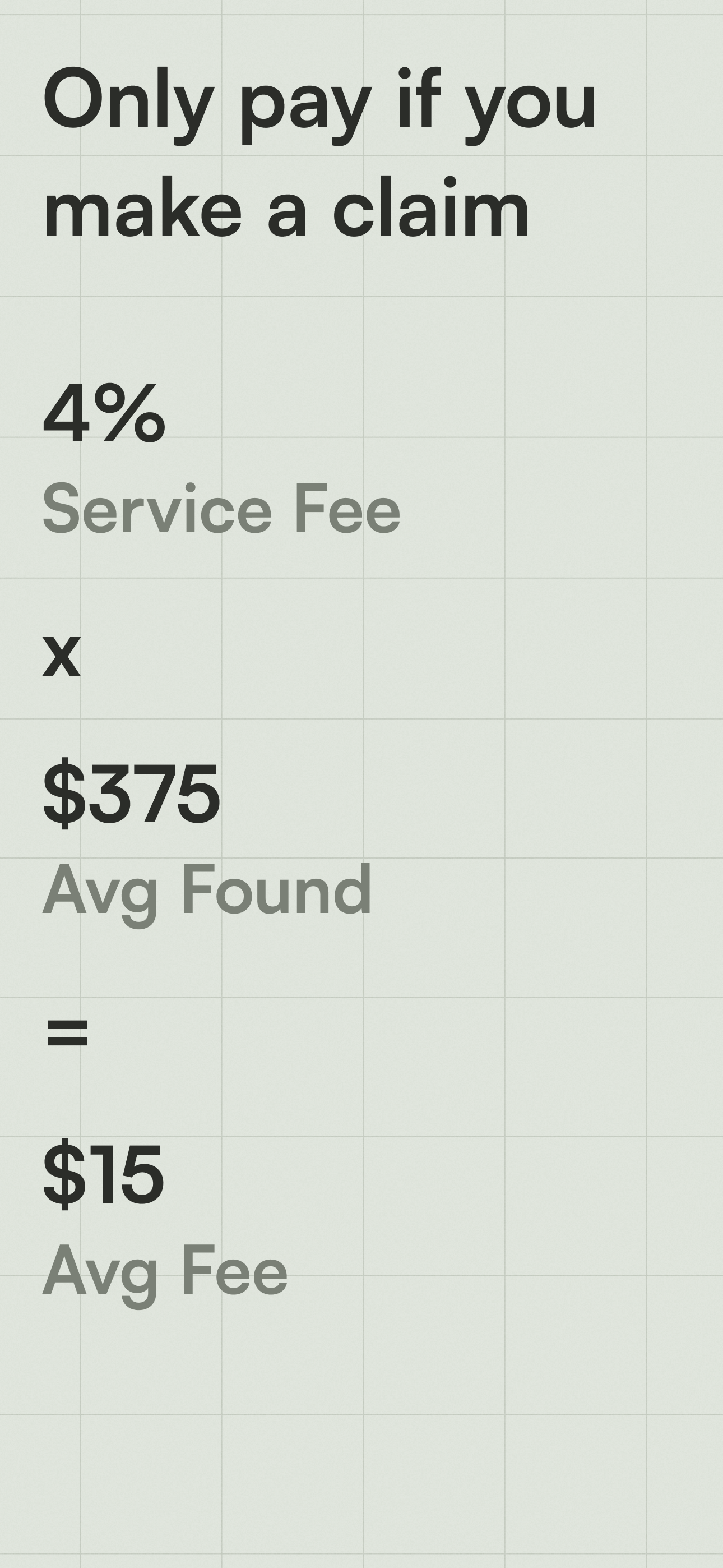 Only pay if you make a claim

4%
Service Fee

x

$375
Avg Found

=

$15
Avg Fee