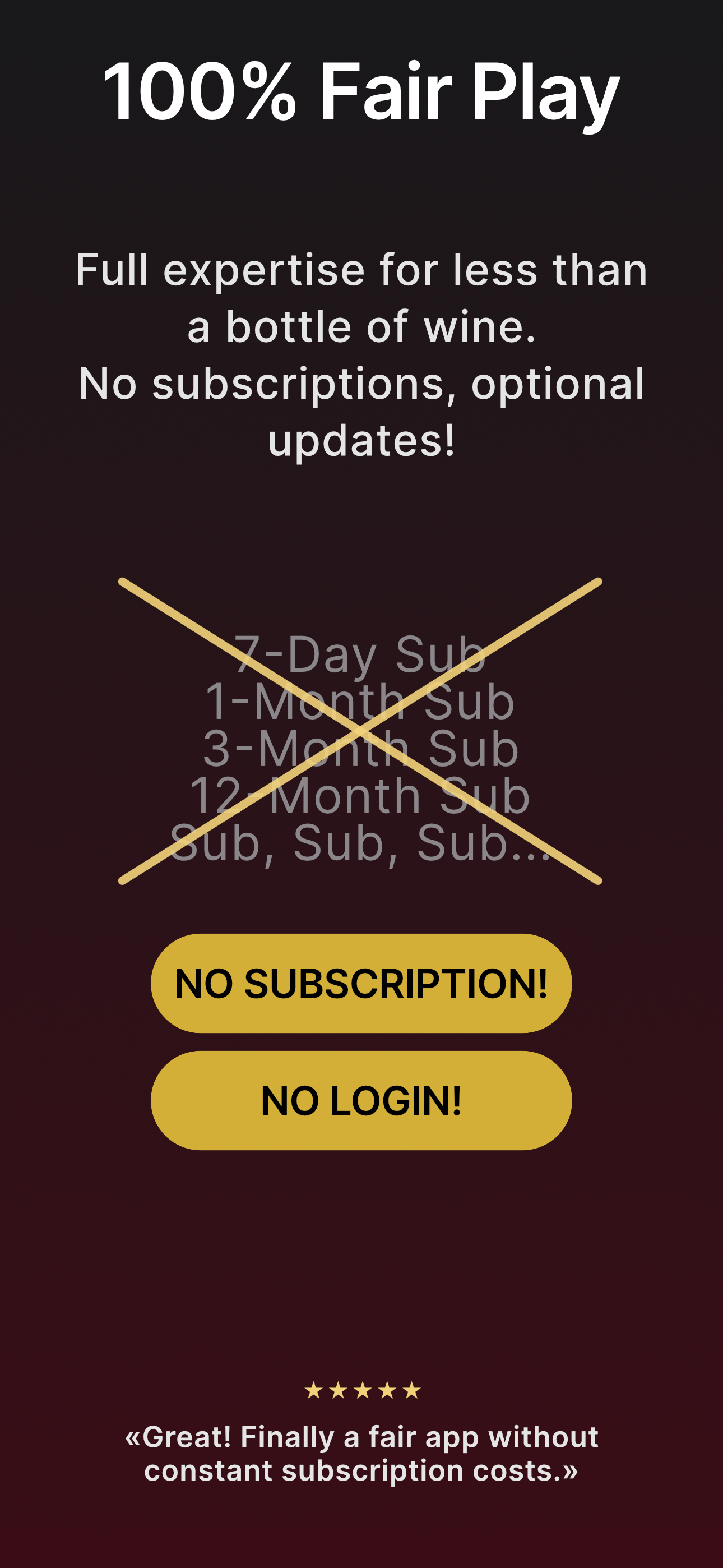 100% Fair Play

Full expertise for less than a bottle of wine.
No subscriptions, optional updates!

7-Day Sub
1-Month Sub
3-Month Sub
12-Month Sub
Sub, Sub, Sub...

NO SUBSCRIPTION!

NO LOGIN!

★★★★★

«Great! Finally a fair app without constant subscription costs.»