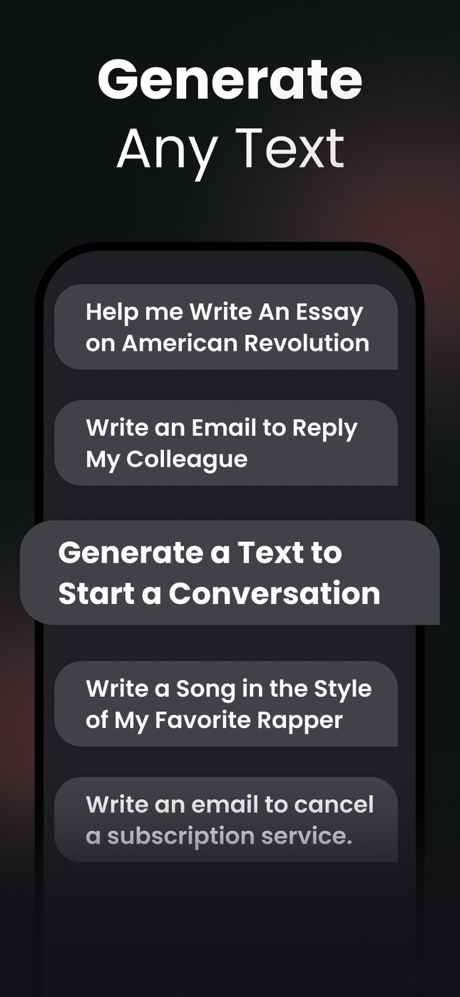 Generate
Any Text

Help me Write An Essay on American Revolution

Write an Email to Reply My Colleague

Generate a Text to Start a Conversation

Write a Song in the Style of My Favorite Rapper

Write an email to cancel a subscription service.