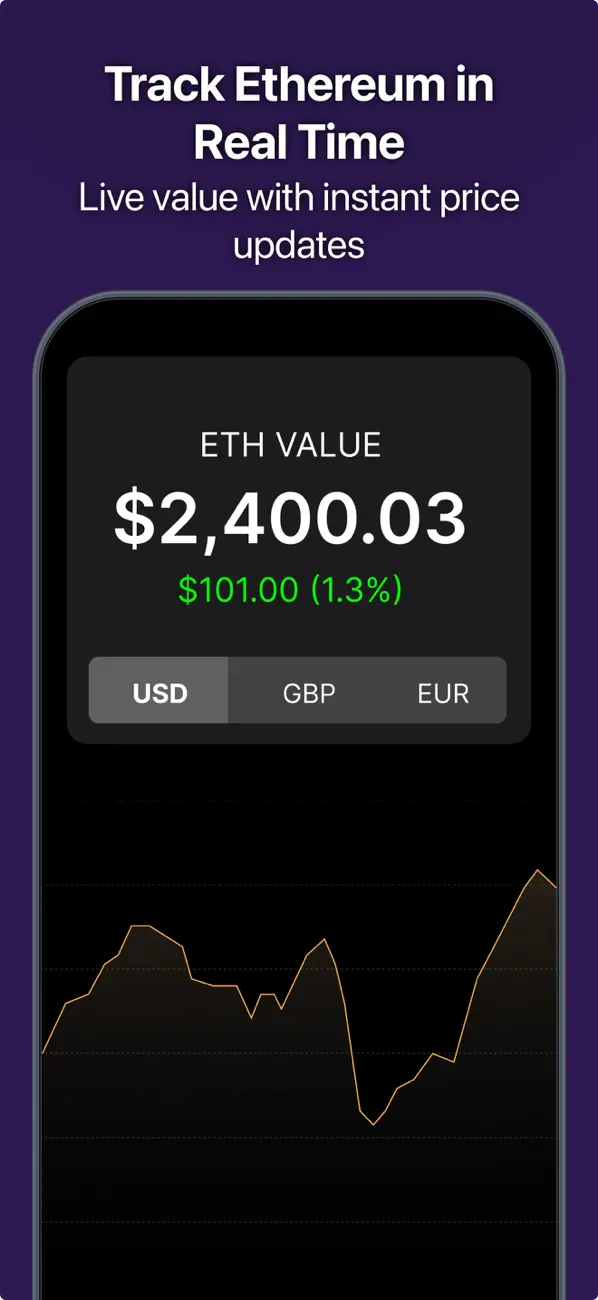 Track Ethereum in Real Time
Live value with instant price updates

ETH VALUE
$2,400.03
$101.00 (1.3%)

USD
GBP
EUR