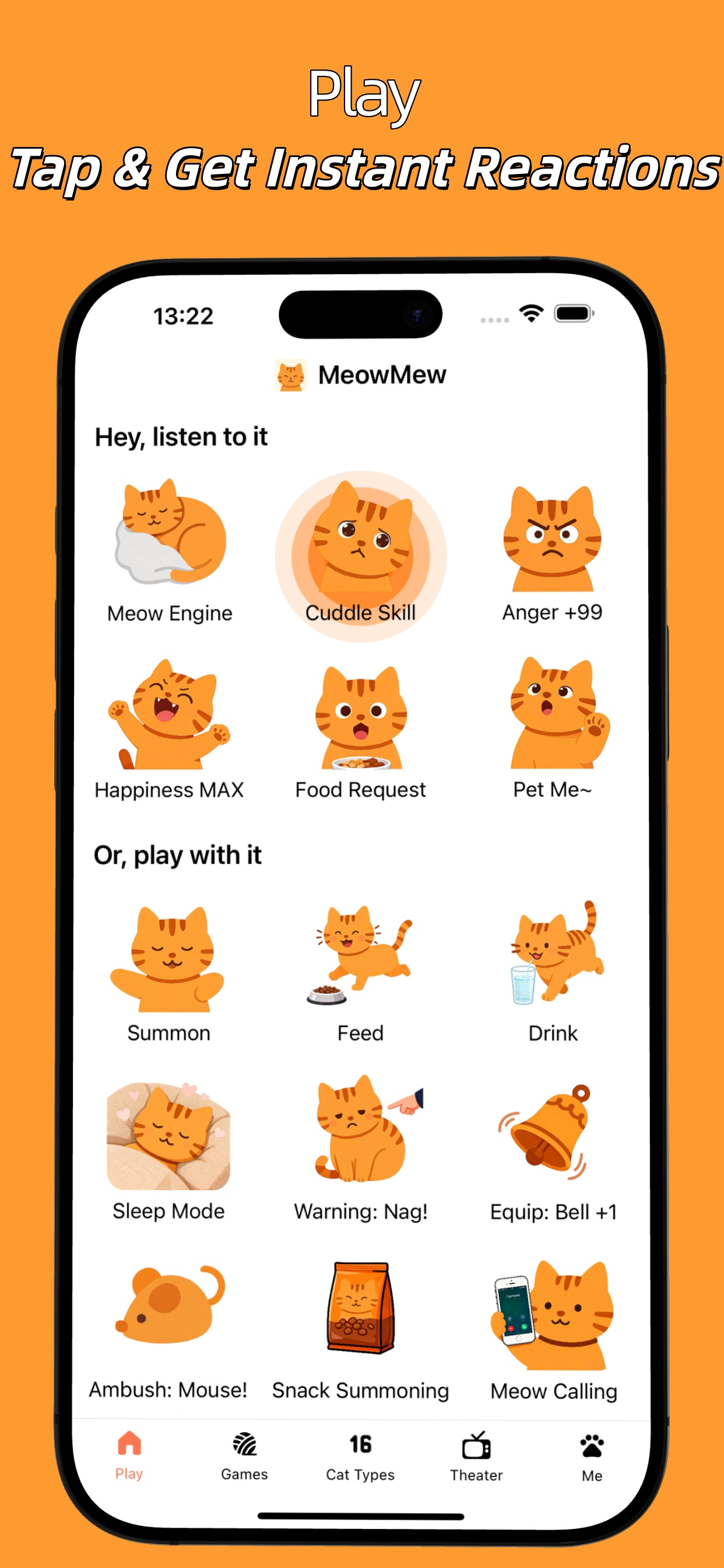 Play
Tap & Get Instant Reactions

13:22

MeowMew

Hey, listen to it

Meow Engine
Cuddle Skill
Anger +99
Happiness MAX
Food Request
Pet Me~

Or, play with it

Summon
Feed
Drink
Sleep Mode
Warning: Nag!
Equip: Bell +1
Ambush: Mouse!
Snack Summoning
Meow Calling

Play
Games
16
Cat Types
Theater
Me