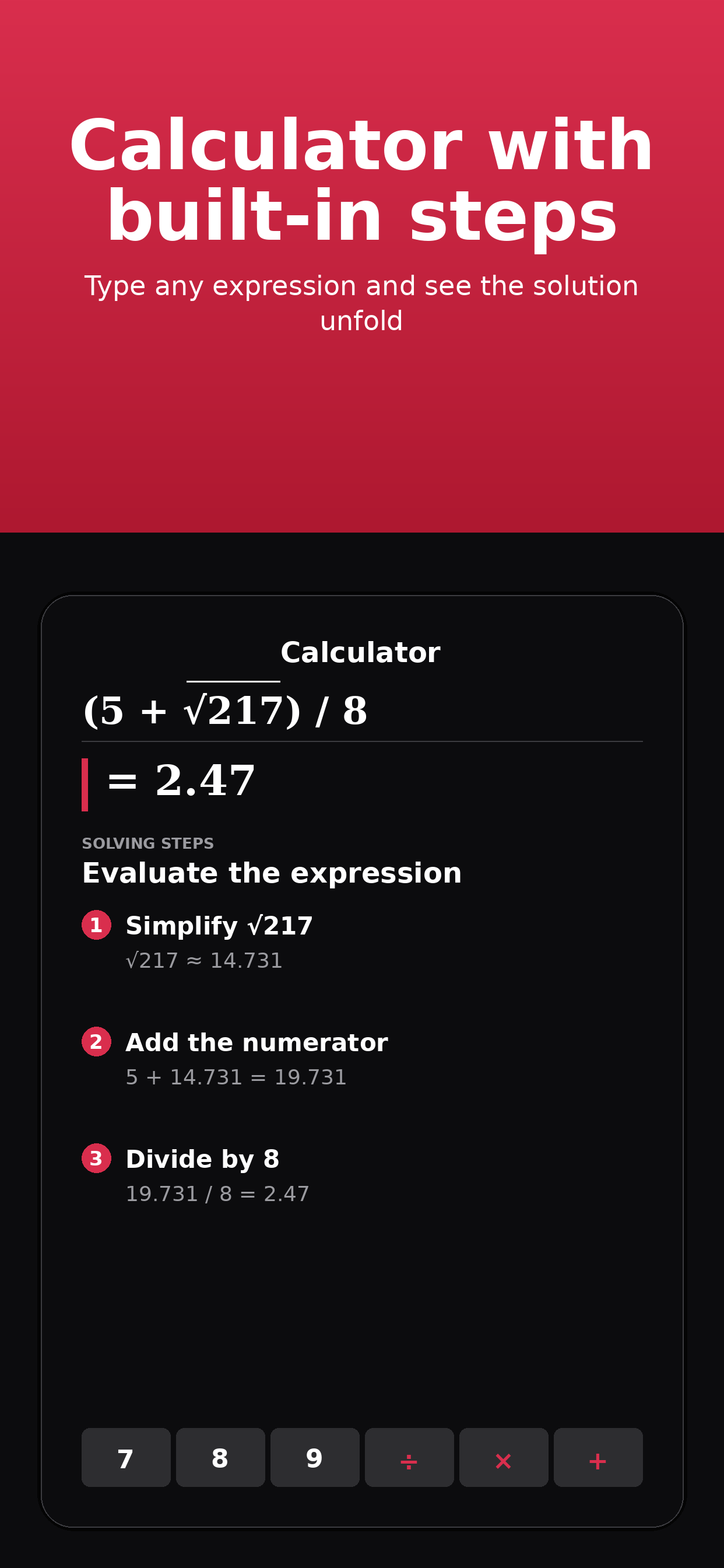 Calculator with built-in steps

Type any expression and see the solution unfold

Calculator

$(5 + \sqrt{217}) / 8$

$= 2.47$

SOLVING STEPS

Evaluate the expression

1 Simplify $\sqrt{217}$

$\sqrt{217} \approx 14.731$

2 Add the numerator

$5 + 14.731 = 19.731$

3 Divide by 8

$19.731 / 8 = 2.47$

7 8 9 ÷ × +