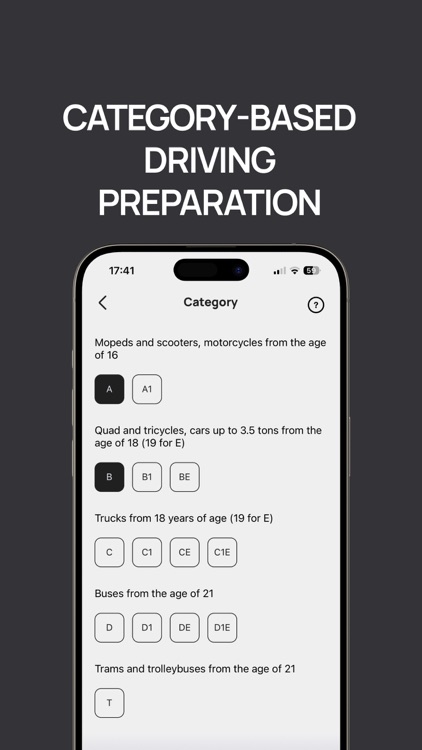 CATEGORY-BASED DRIVING PREPARATION

17:41

59

Category

?

Mopeds and scooters, motorcycles from the age of 16

A A1

Quad and tricycles, cars up to 3.5 tons from the age of 18 (19 for E)

B B1 BE

Trucks from 18 years of age (19 for E)

C C1 CE C1E

Buses from the age of 21

D D1 DE D1E

Trams and trolleybuses from the age of 21

T