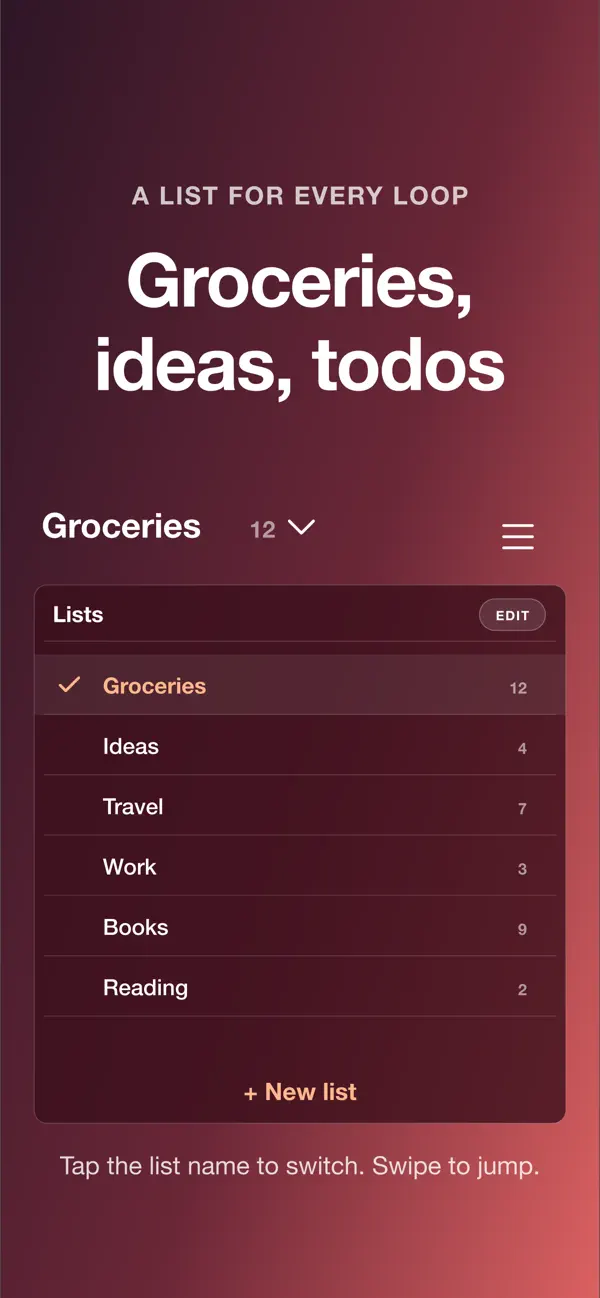 A LIST FOR EVERY LOOP

Groceries, ideas, todos

Groceries 12

Lists EDIT

Groceries 12
Ideas 4
Travel 7
Work 3
Books 9
Reading 2

+ New list

Tap the list name to switch. Swipe to jump.