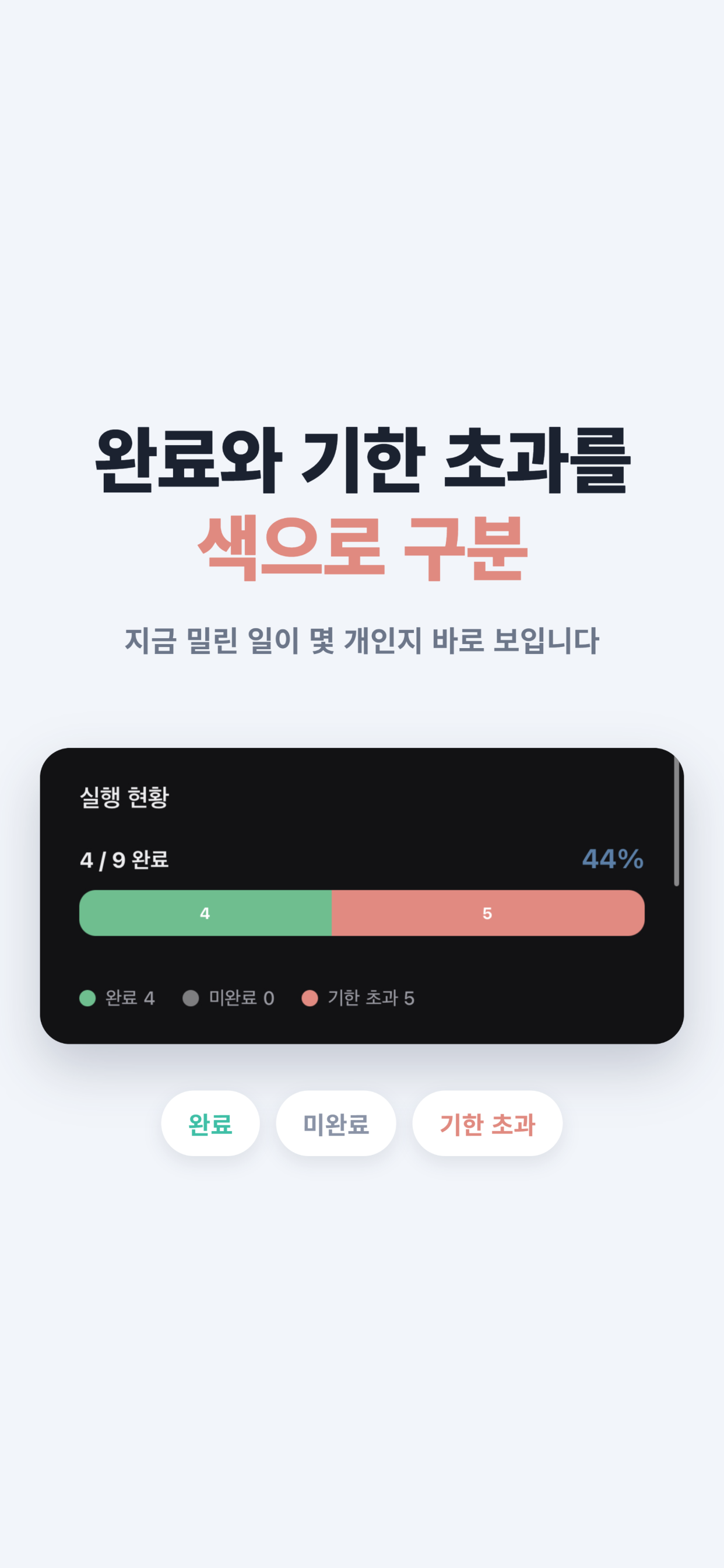 완료와 기한 초과를
색으로 구분

지금 밀린 일이 몇 개인지 바로 보입니다

실행 현황

4 / 9 완료

44%

4

5

완료 4 미완료 0 기한 초과 5

완료

미완료

기한 초과