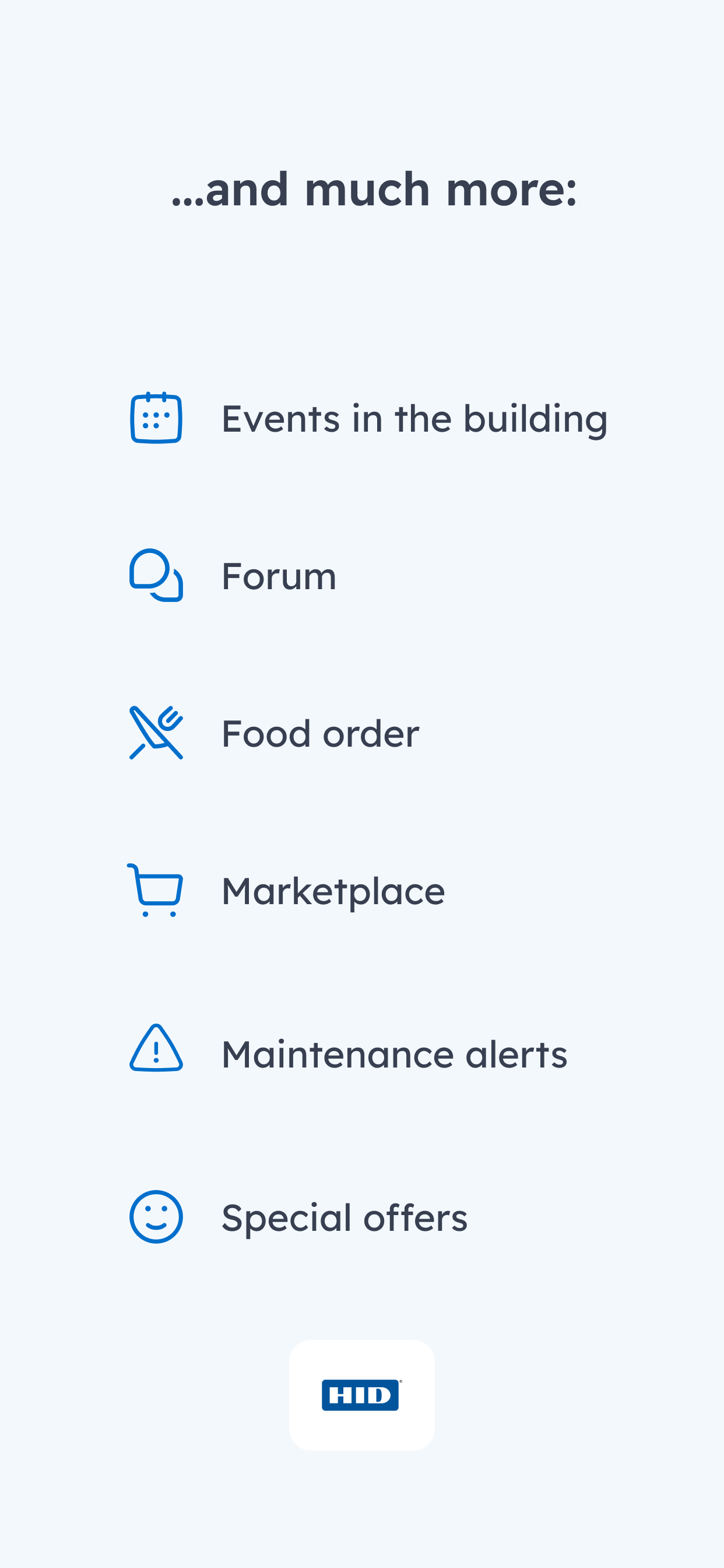 ...and much more:

Events in the building

Forum

Food order

Marketplace

Maintenance alerts

Special offers

HID