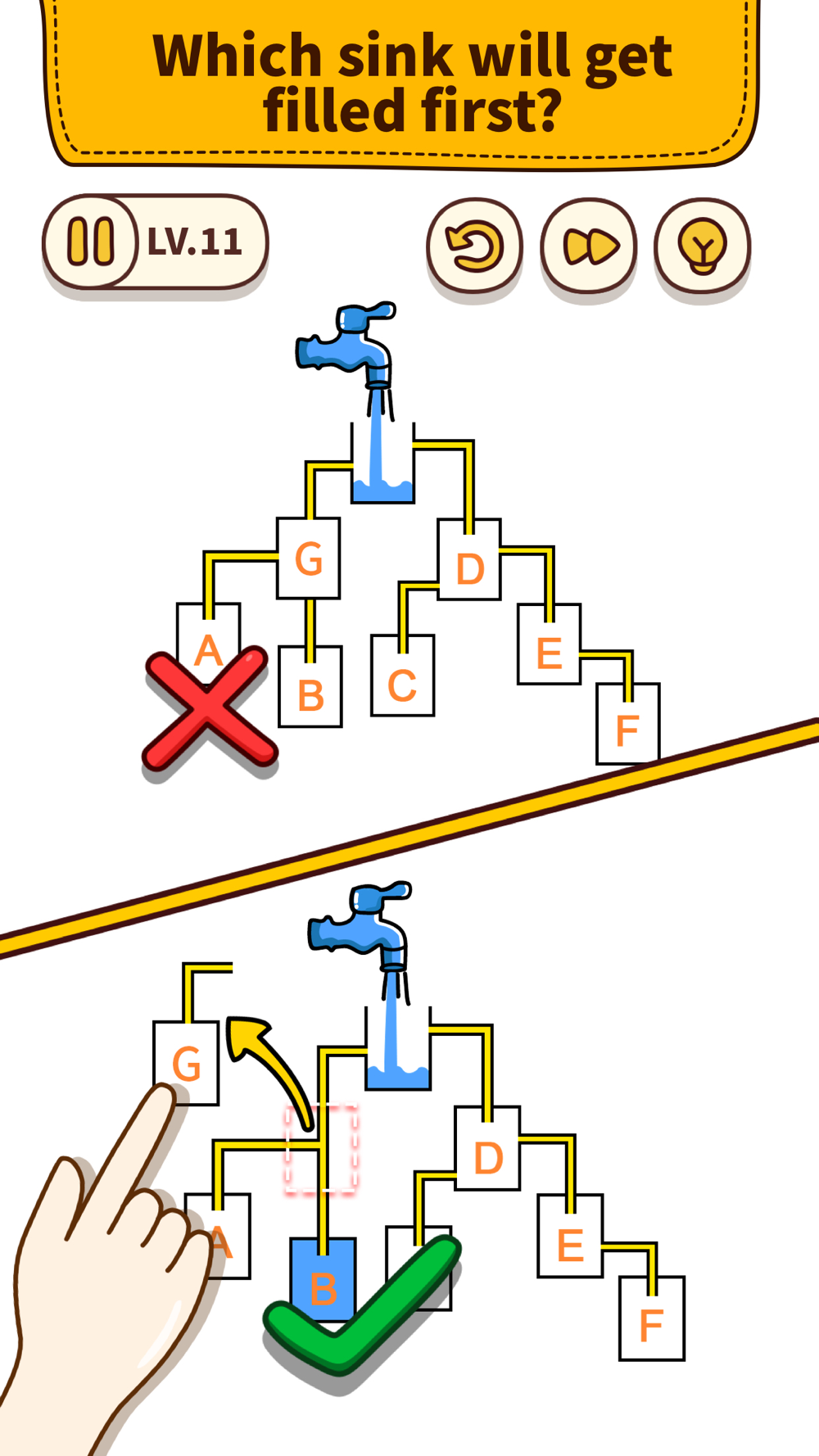 Which sink will get filled first?

LV.11

G
D
A
B
C
E
F

G
D
A
B
E
F