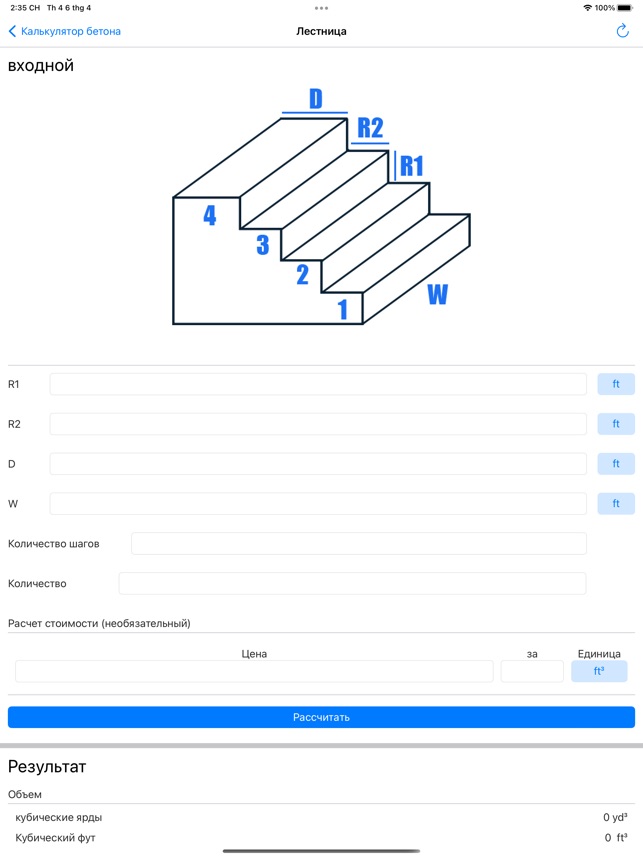 2:35 CH Th 4 6 thg 4
100%

Калькулятор бетона
Лестница

входной

D
R2
R1
4
3
2
1
W

R1
ft
R2
ft
D
ft
W
ft
Количество шагов
Количество

Расчет стоимости (необязательный)

Цена
за
Единица
ft³

Рассчитать

Результат

Объем

кубические ярды
0 yd³
Кубический фут
0 ft³