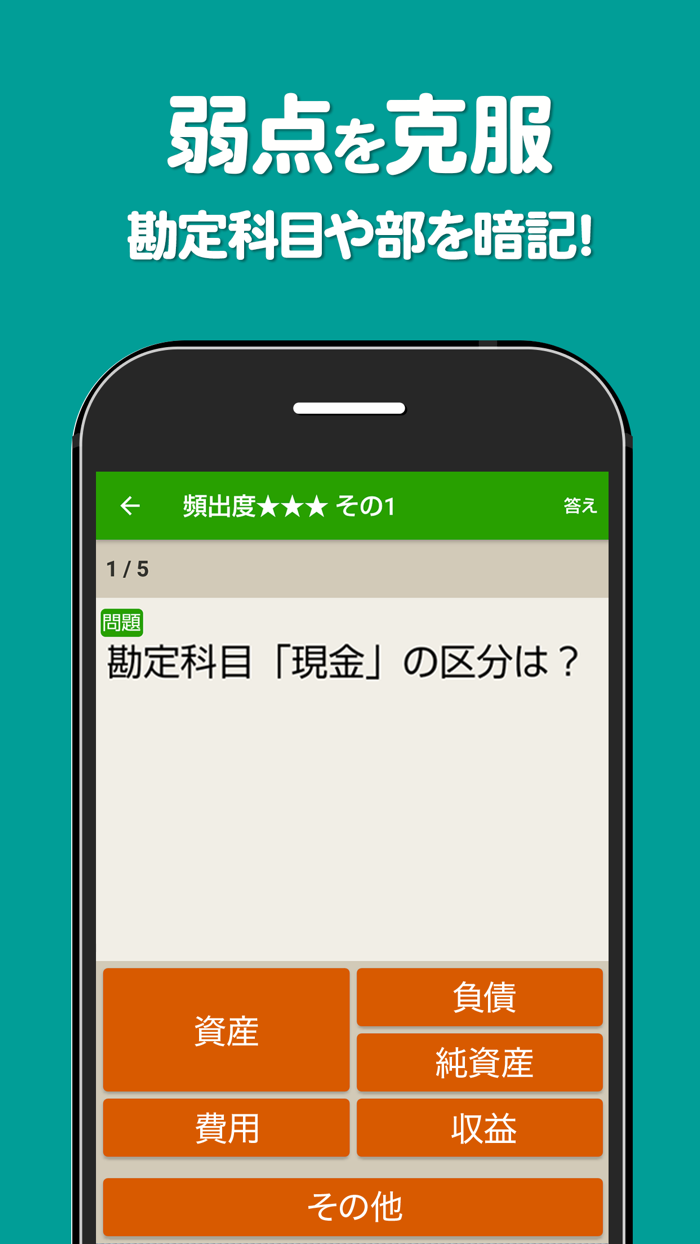 弱点を克服
勘定科目や部を暗記!

←　頻出度★★★ その1　答え

1 / 5

問題
勘定科目「現金」の区分は？

資産
負債
純資産
費用
収益
その他