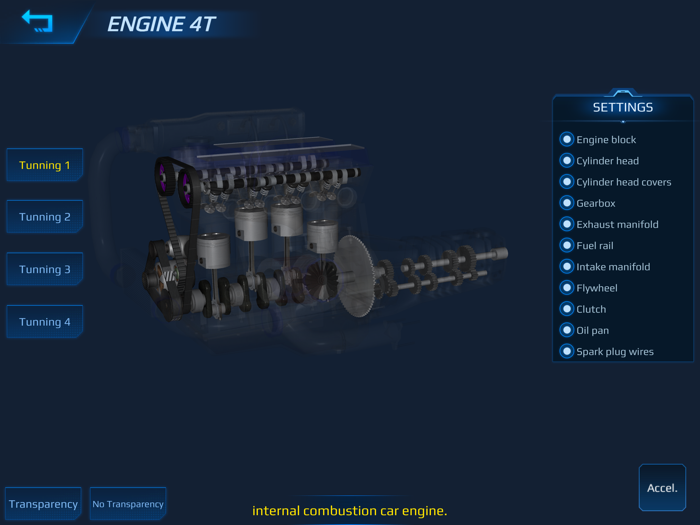 ENGINE 4T

Tunning 1

Tunning 2

Tunning 3

Tunning 4

SETTINGS

Engine block

Cylinder head

Cylinder head covers

Gearbox

Exhaust manifold

Fuel rail

Intake manifold

Flywheel

Clutch

Oil pan

Spark plug wires

Transparency

No Transparency

internal combustion car engine.

Accel.