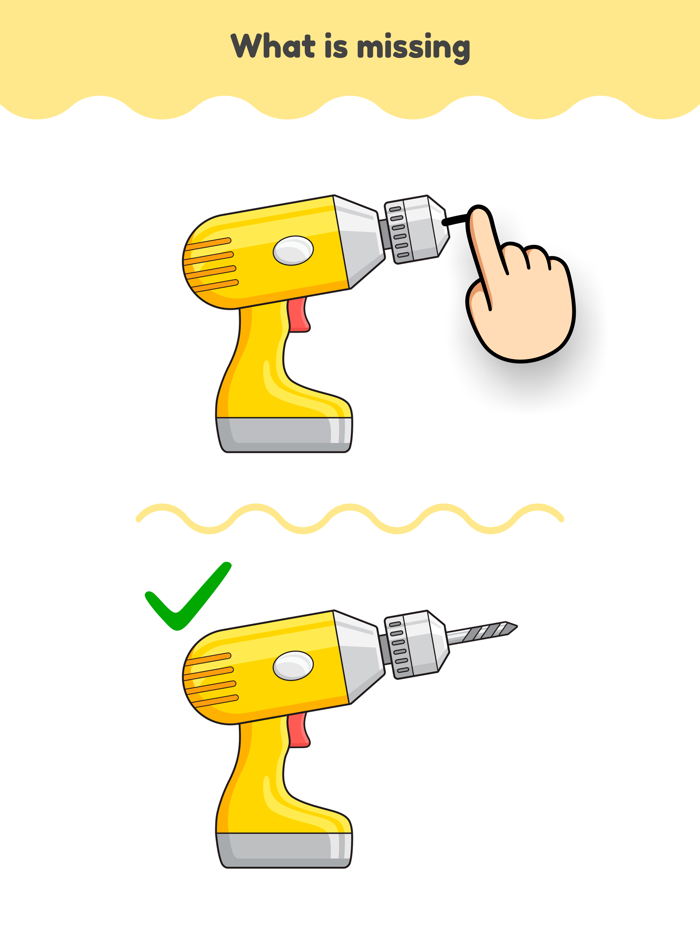 What is missing