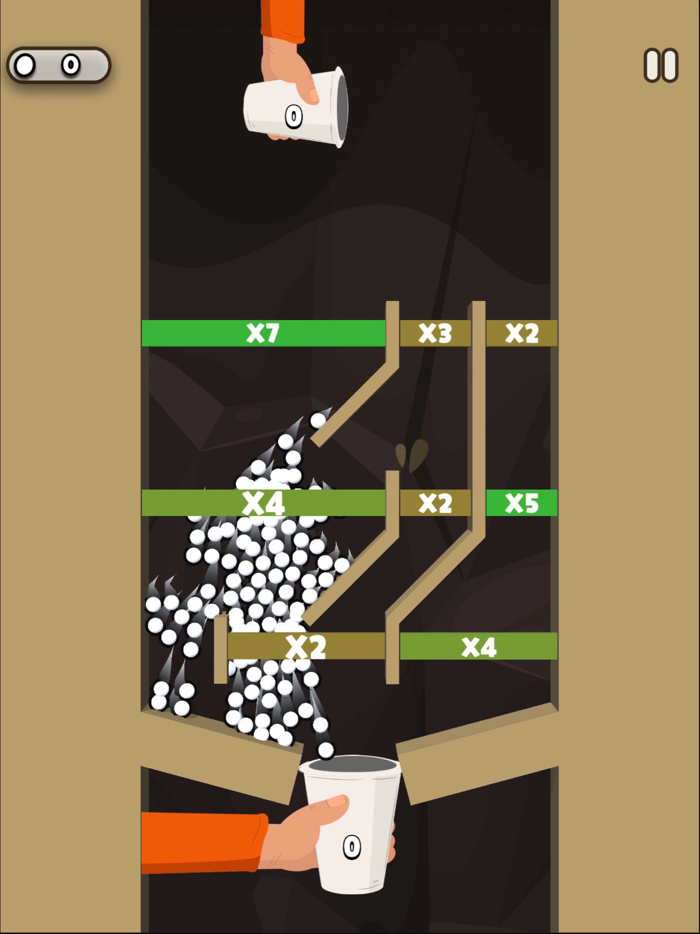 0
0
X7
X3
X2
X4
X2
X5
X2
X4
0