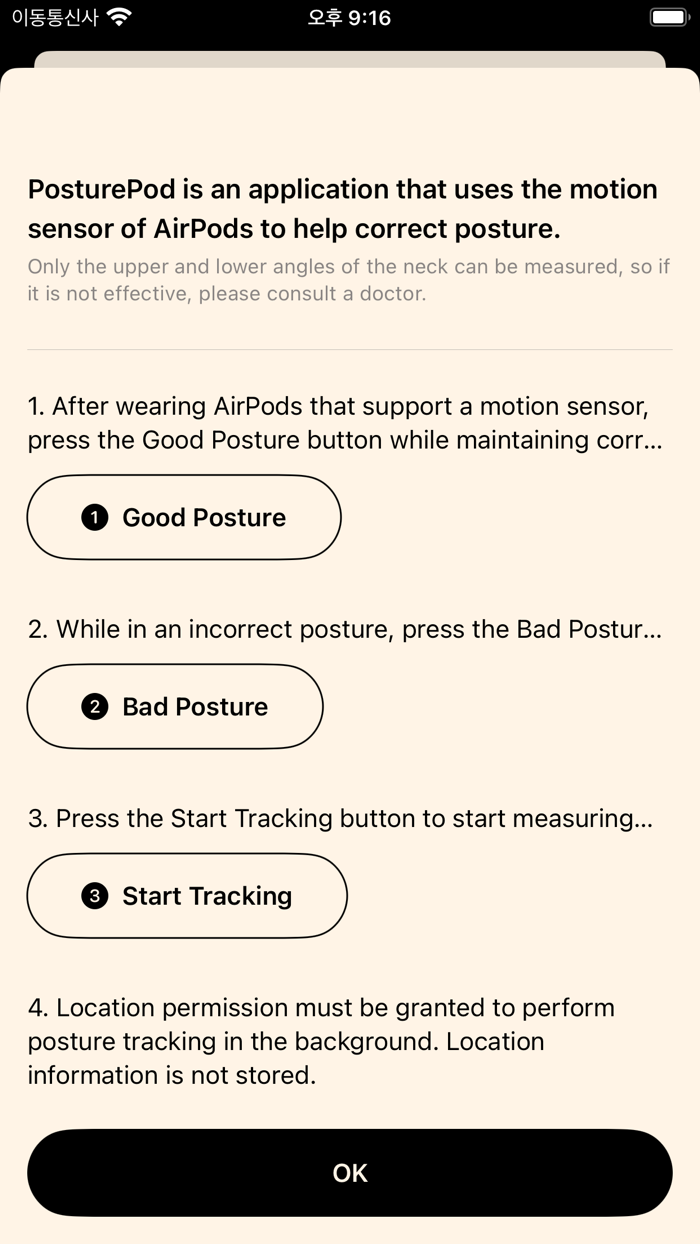 이동통신사 오후 9:16

PosturePod is an application that uses the motion sensor of AirPods to help correct posture.

Only the upper and lower angles of the neck can be measured, so if it is not effective, please consult a doctor.

1. After wearing AirPods that support a motion sensor, press the Good Posture button while maintaining corr...

1 Good Posture

2. While in an incorrect posture, press the Bad Postur...

2 Bad Posture

3. Press the Start Tracking button to start measuring...

3 Start Tracking

4. Location permission must be granted to perform posture tracking in the background. Location information is not stored.

OK