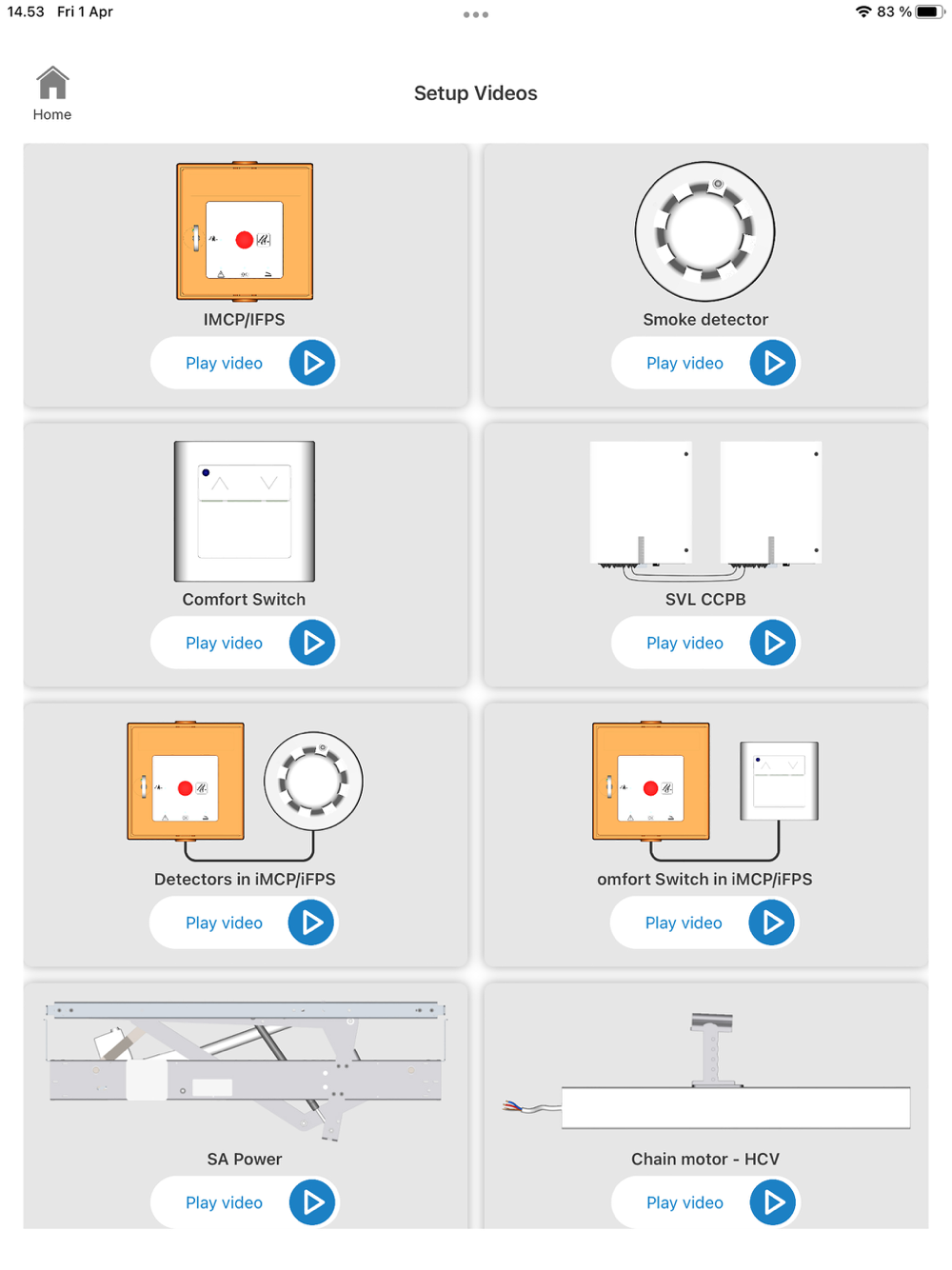 14.53 Fri 1 Apr

83 %

Home

Setup Videos

IMCP/IFPS

Play video

Smoke detector

Play video

Comfort Switch

Play video

SVL CCPB

Play video

Detectors in iMCP/iFPS

Play video

omfort Switch in iMCP/iFPS

Play video

SA Power

Play video

Chain motor - HCV

Play video