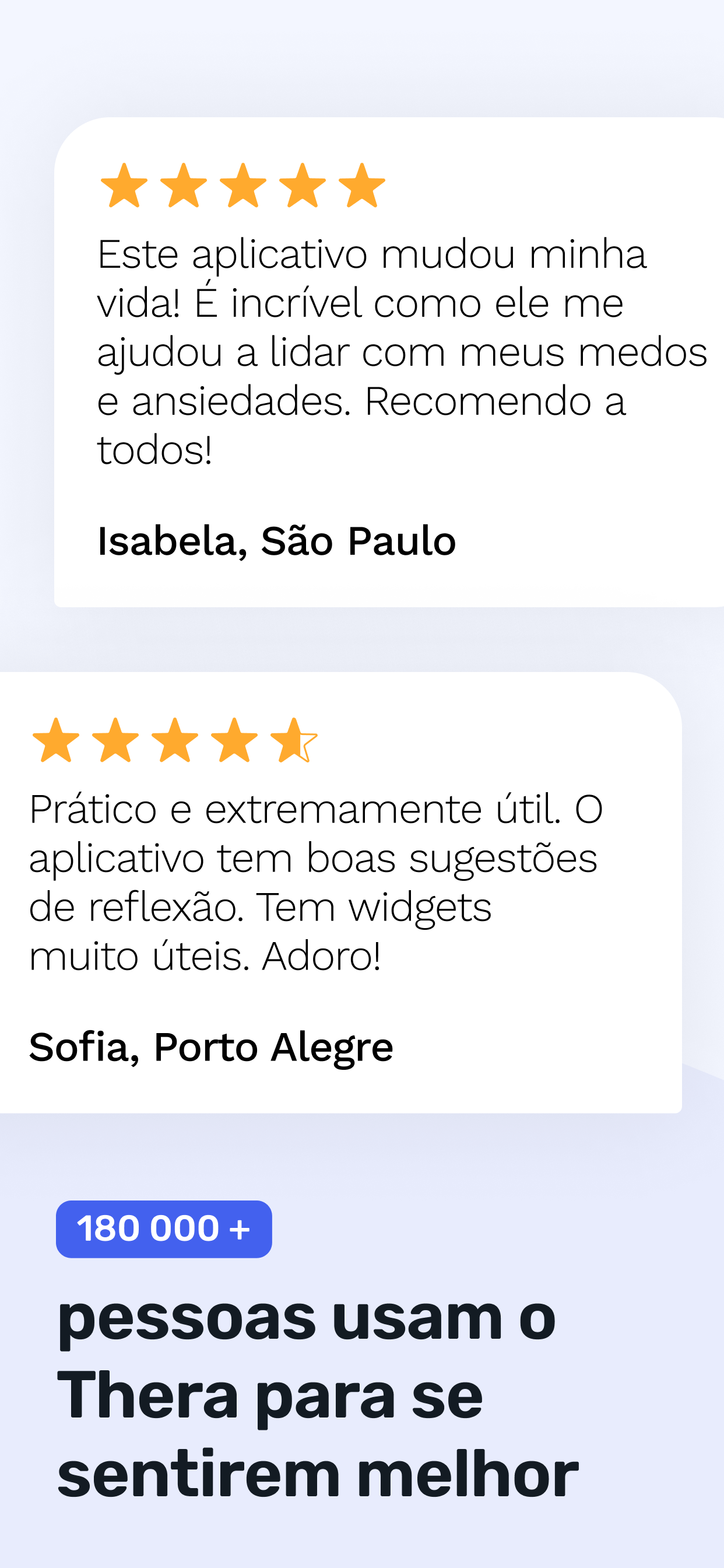 Este aplicativo mudou minha vida! É incrível como ele me ajudou a lidar com meus medos e ansiedades. Recomendo a todos!

Isabela, São Paulo

Prático e extremamente útil. O aplicativo tem boas sugestões de reflexão. Tem widgets muito úteis. Adoro!

Sofia, Porto Alegre

180 000 +

pessoas usam o Thera para se sentirem melhor