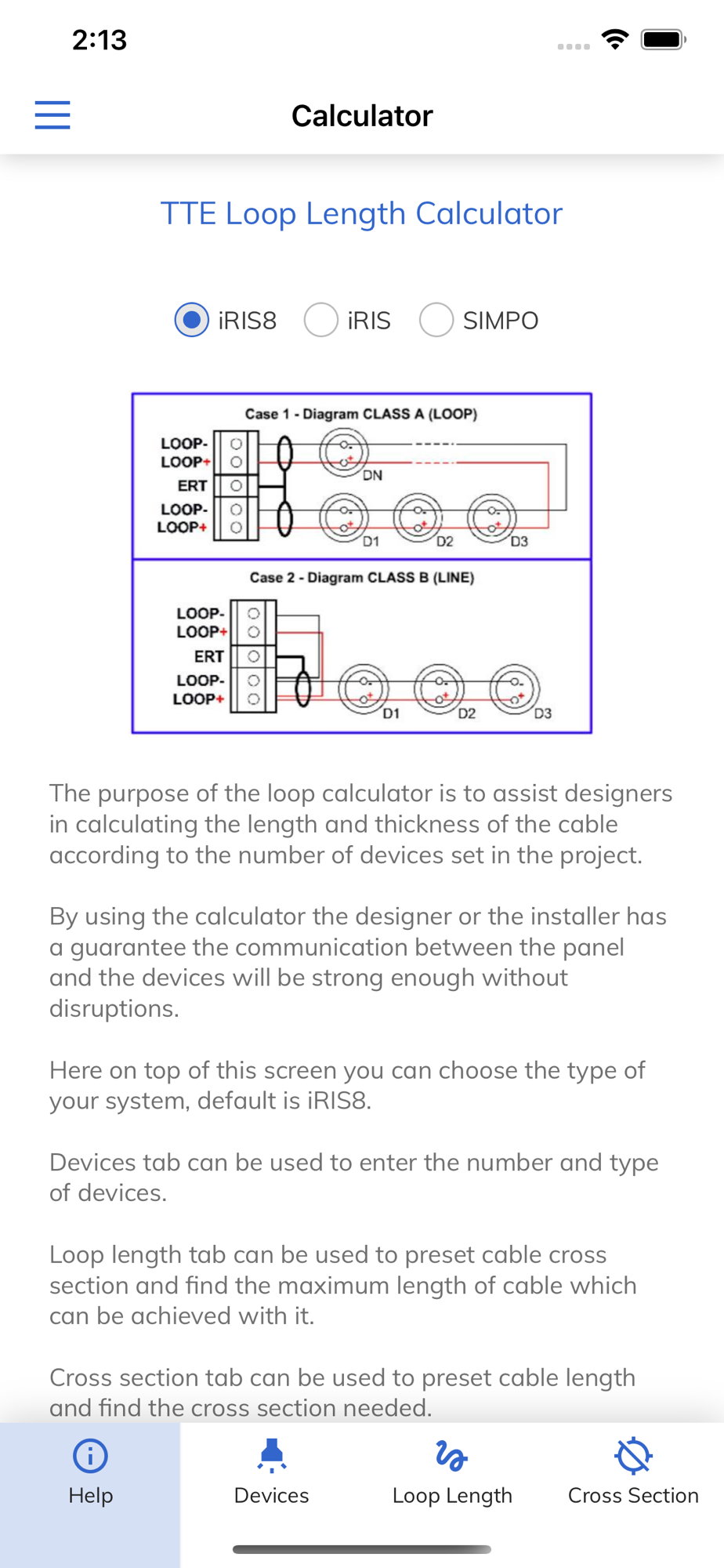 2:13

Calculator

TTE Loop Length Calculator

iRIS8 iRIS SIMPO

Case 1 - Diagram CLASS A (LOOP)

LOOP-
LOOP+
ERT
LOOP-
LOOP+

DN

D1 D2 D3

Case 2 - Diagram CLASS B (LINE)

LOOP-
LOOP+
ERT
LOOP-
LOOP+

D1 D2 D3

The purpose of the loop calculator is to assist designers in calculating the length and thickness of the cable according to the number of devices set in the project.

By using the calculator the designer or the installer has a guarantee the communication between the panel and the devices will be strong enough without disruptions.

Here on top of this screen you can choose the type of your system, default is iRIS8.

Devices tab can be used to enter the number and type of devices.

Loop length tab can be used to preset cable cross section and find the maximum length of cable which can be achieved with it.

Cross section tab can be used to preset cable length and find the cross section needed.

Help Devices Loop Length Cross Section