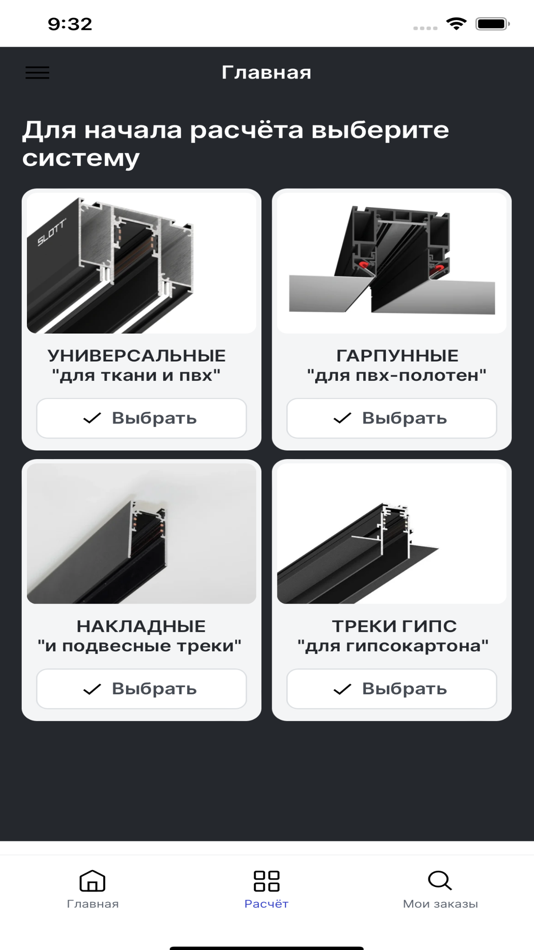 9:32

Главная

Для начала расчёта выберите систему

SLOTT

УНИВЕРСАЛЬНЫЕ
"для ткани и пвх"

Выбрать

ГАРПУННЫЕ
"для пвх-полотен"

Выбрать

НАКЛАДНЫЕ
"и подвесные треки"

Выбрать

ТРЕКИ ГИПС
"для гипсокартона"

Выбрать

Главная

Расчёт

Мои заказы