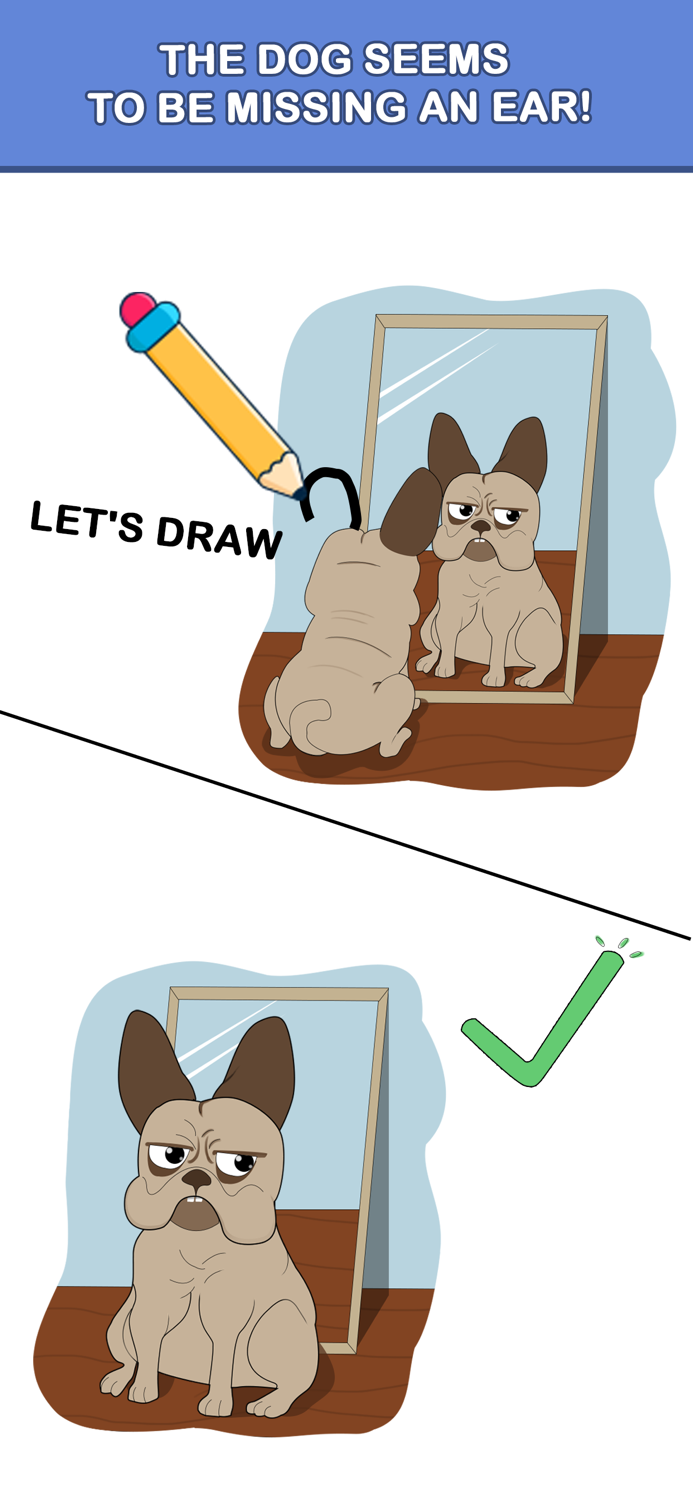 THE DOG SEEMS TO BE MISSING AN EAR!

LET'S DRAW