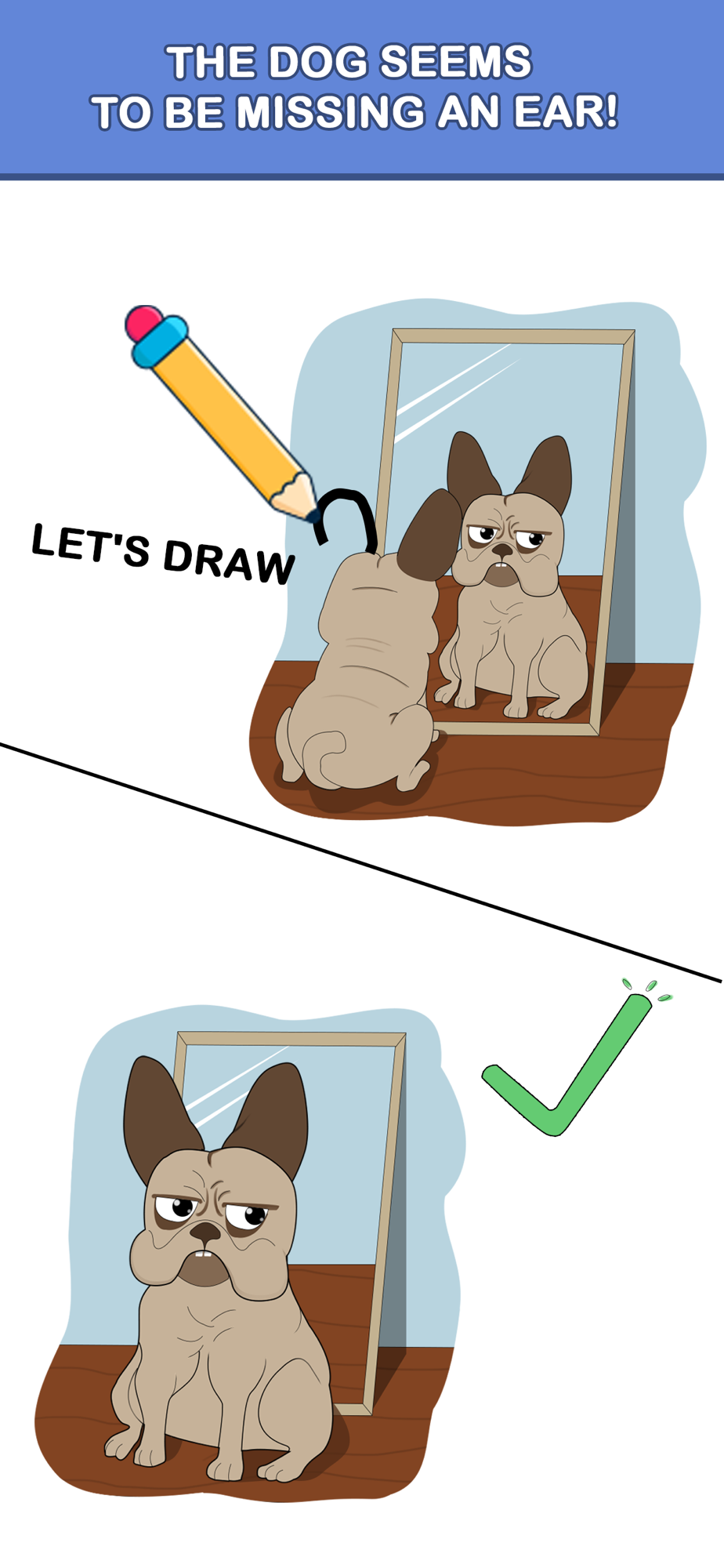 THE DOG SEEMS TO BE MISSING AN EAR!

LET'S DRAW