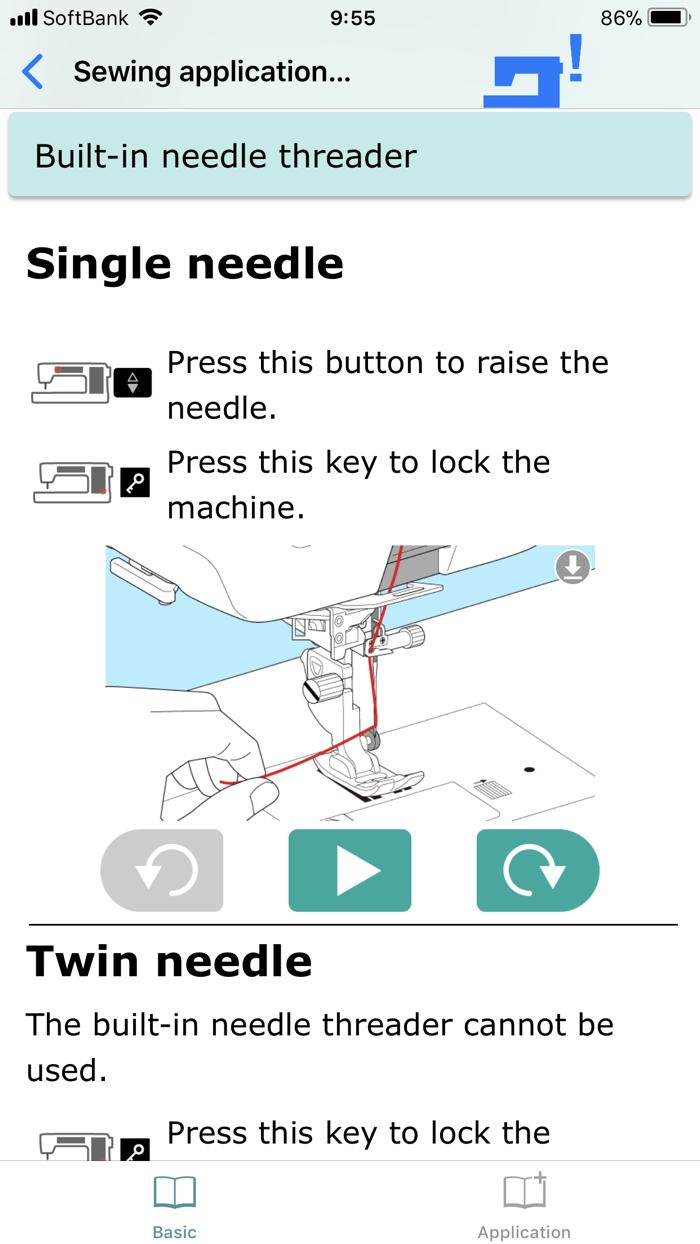 SoftBank 9:55 86%

Sewing application...

Built-in needle threader

Single needle

Press this button to raise the needle.

Press this key to lock the machine.

Twin needle

The built-in needle threader cannot be used.

Press this key to lock the

Basic

Application