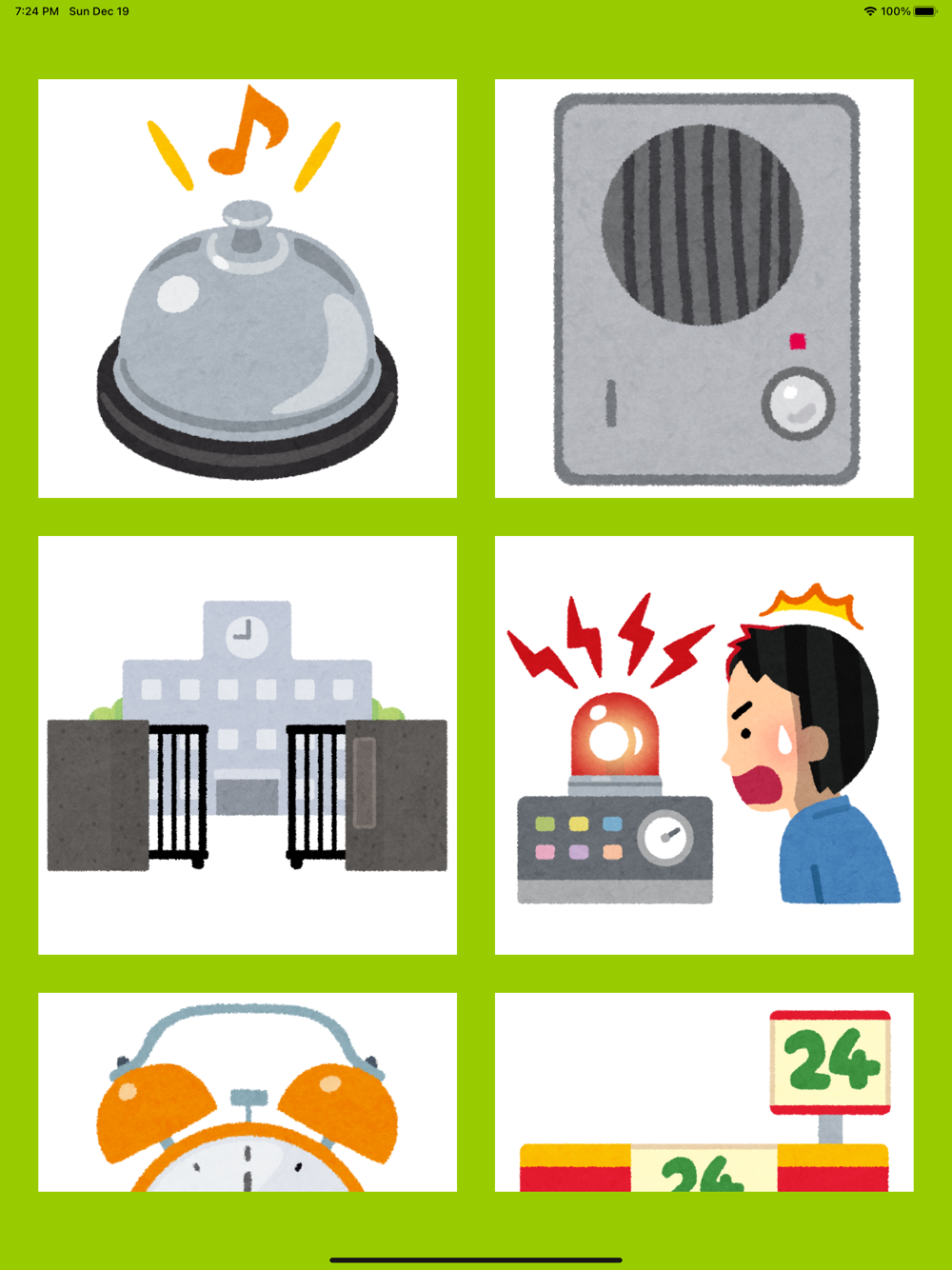 7:24 PM Sun Dec 19

100%

24

24