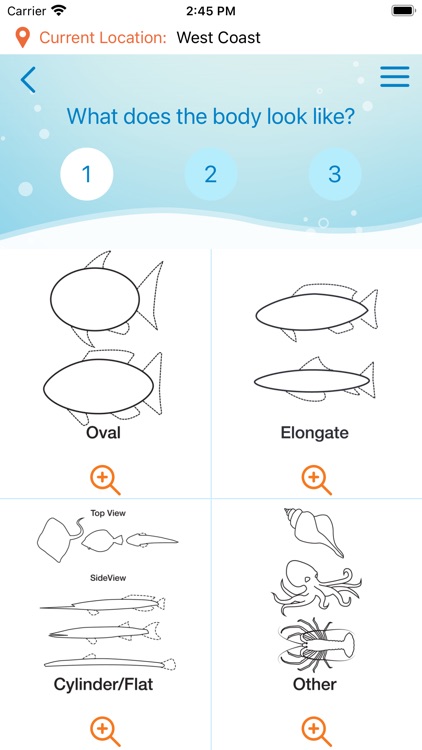 Carrier 2:45 PM

Current Location: West Coast

What does the body look like?

1 2 3

Oval

Elongate

Top View

SideView

Cylinder/Flat

Other